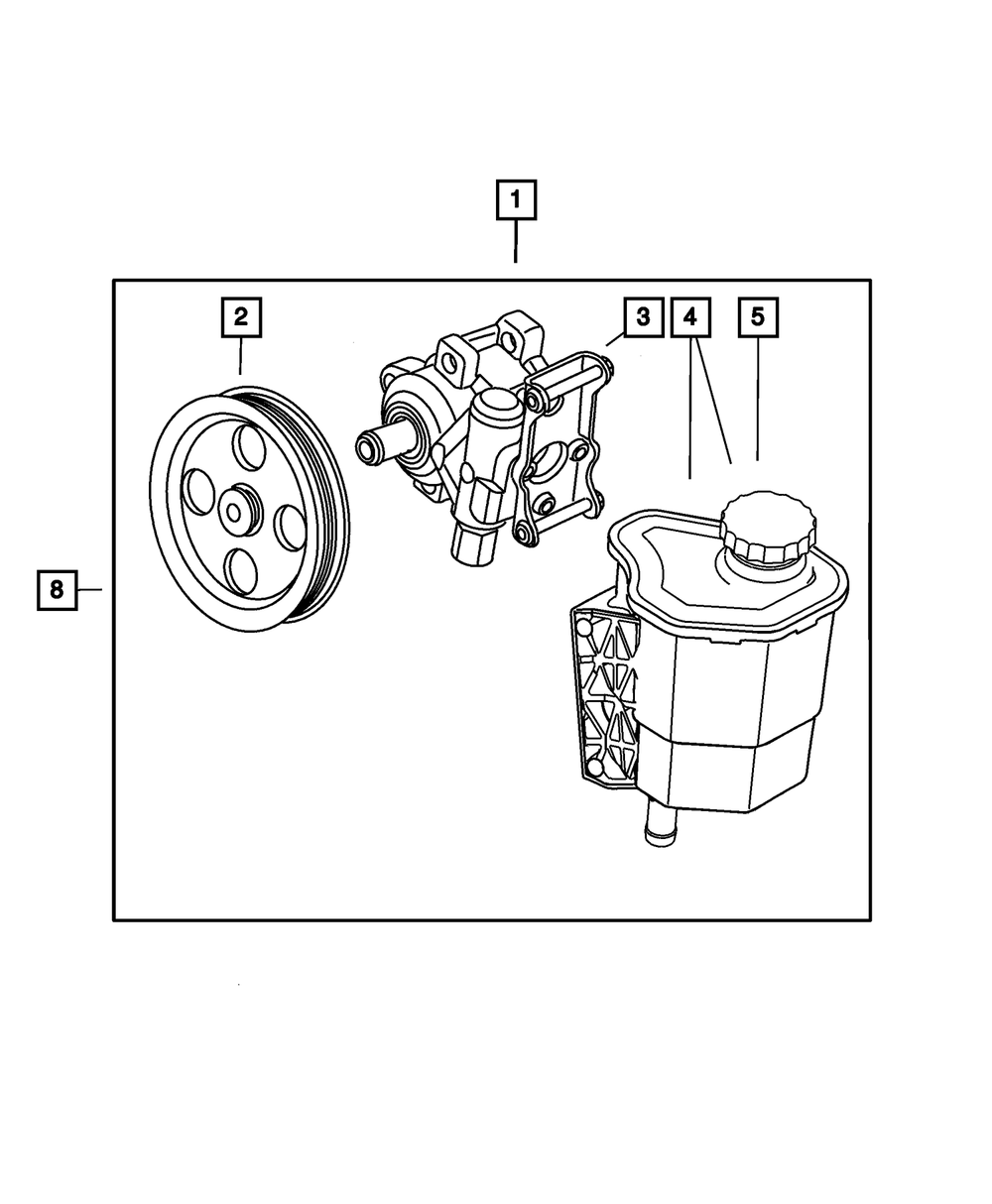 1
2
3
4
5
8