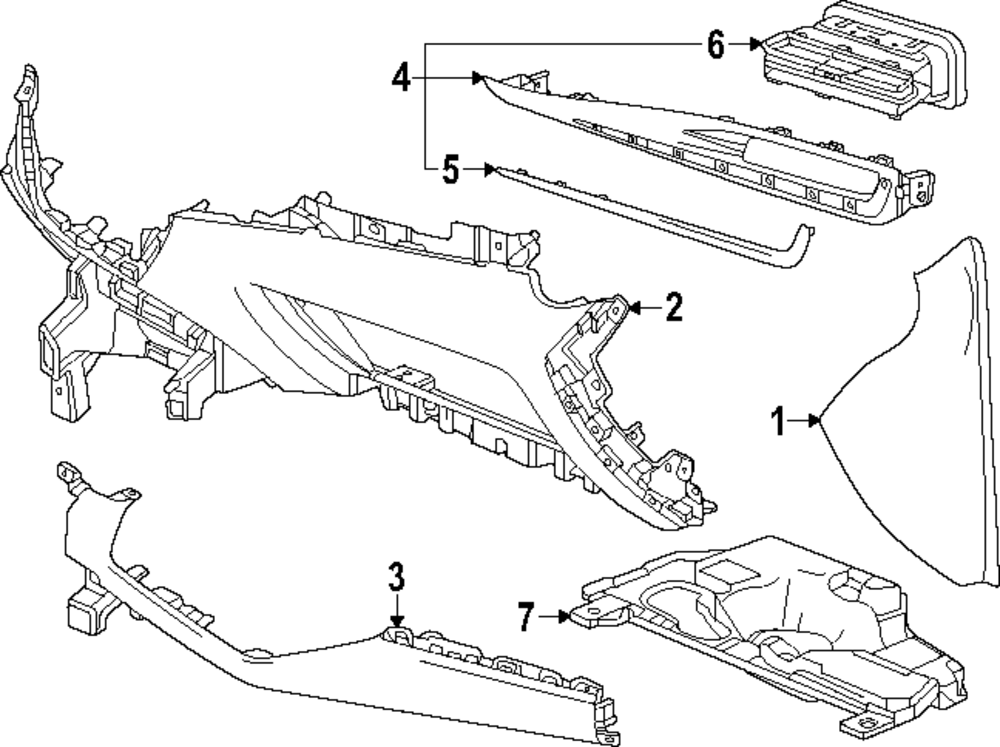 6
4
5
2
1
3
7