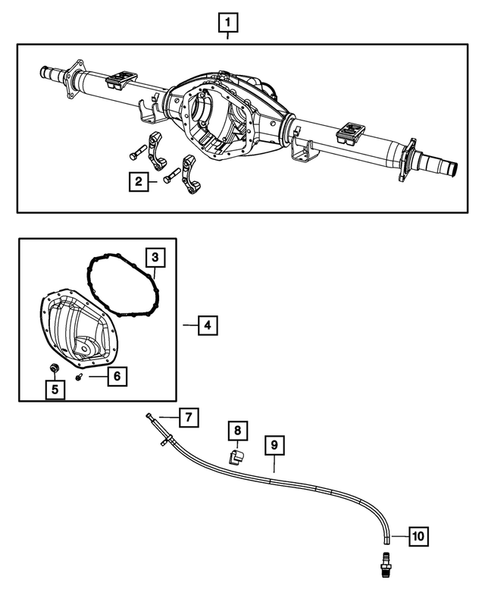 1
2
3
4
5
6
7
8
9
10