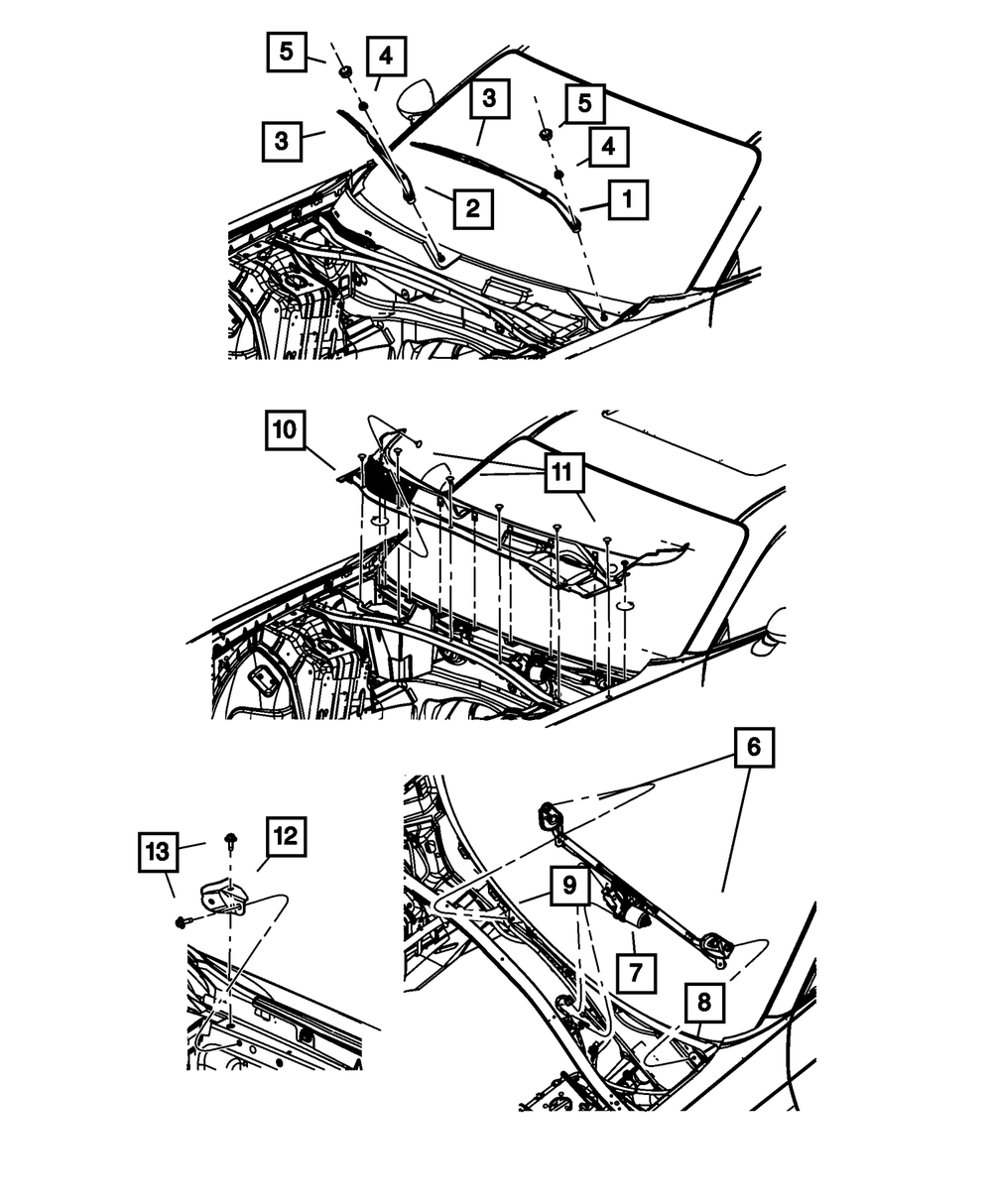 5
4
3
3
5
4
2
1
10
11
6
13
12
9
7
8