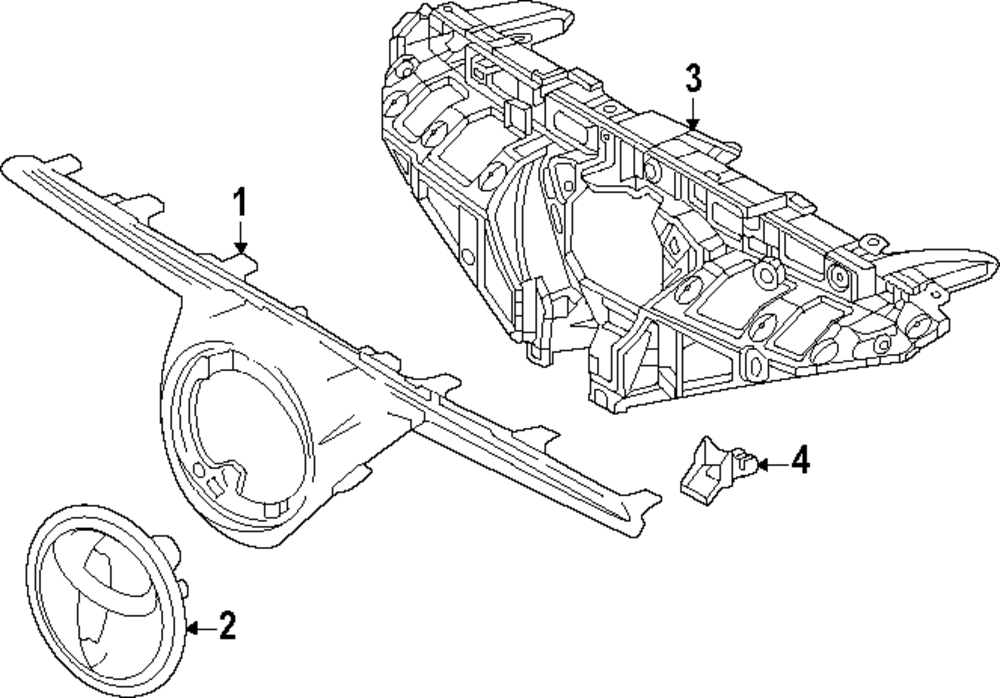 3
1
4
2