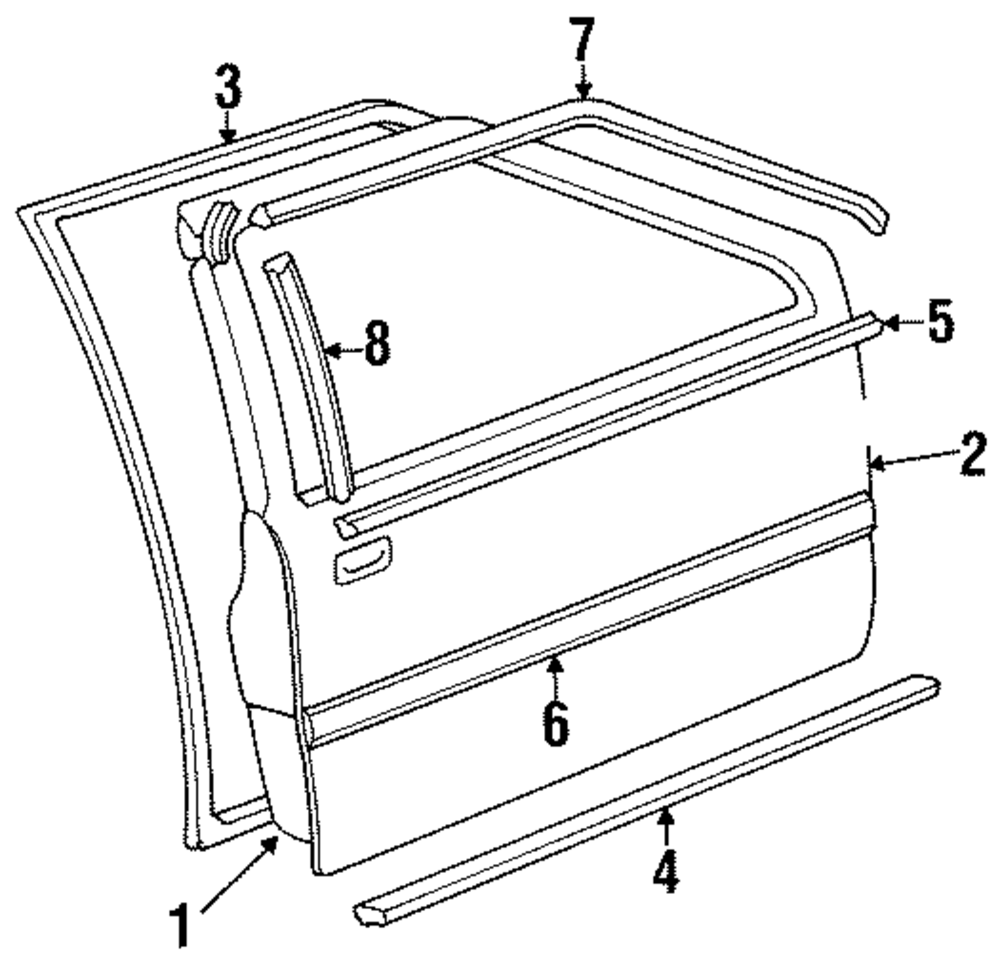 3
7
8
5
2
6
4
1