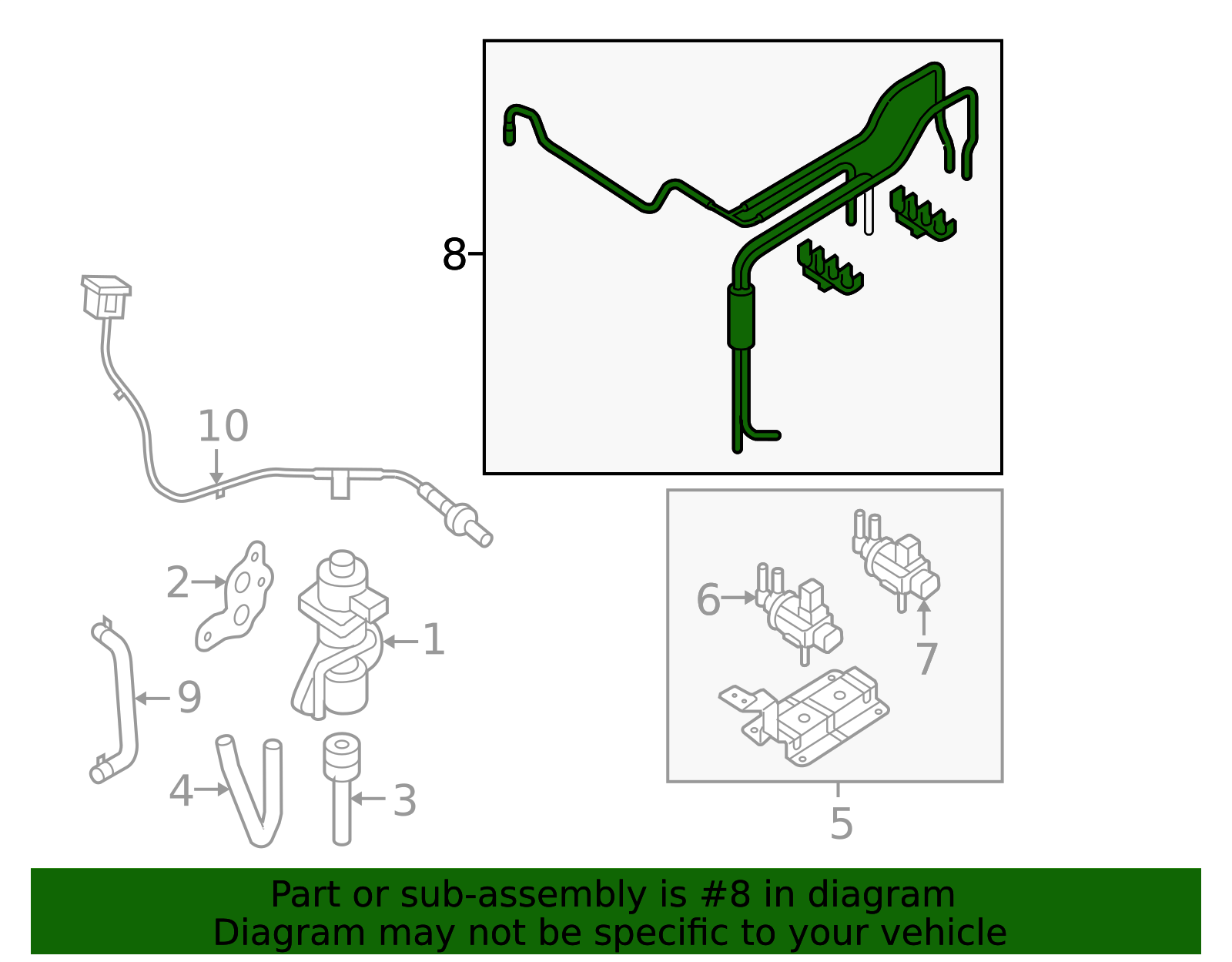 8

10

2

1

9

4

3

6

7

5

Part or sub-assembly is #8 in diagram
Diagram may not be specific to your vehicle