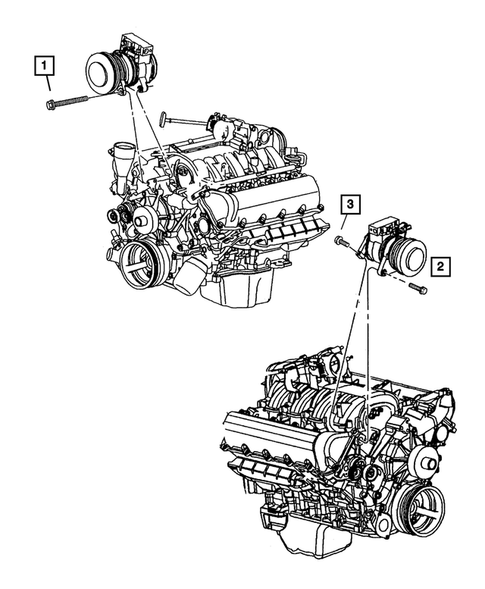 1
3
2