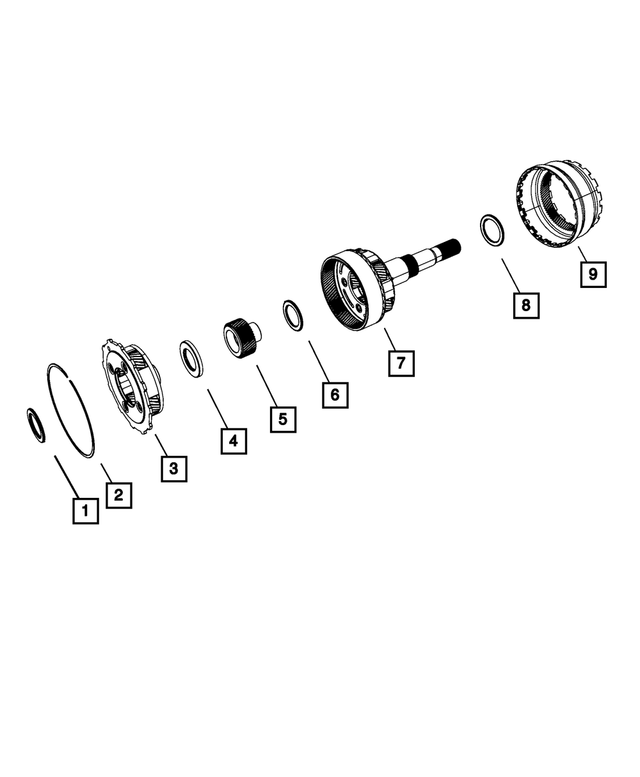 1
2
3
4
5
6
7
8
9