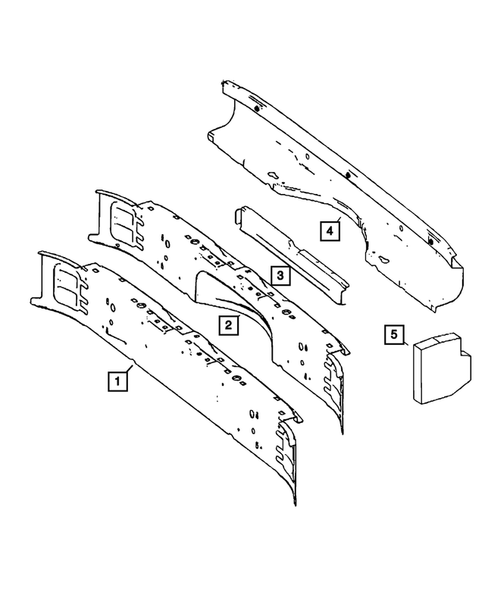 4

3

2

5

1