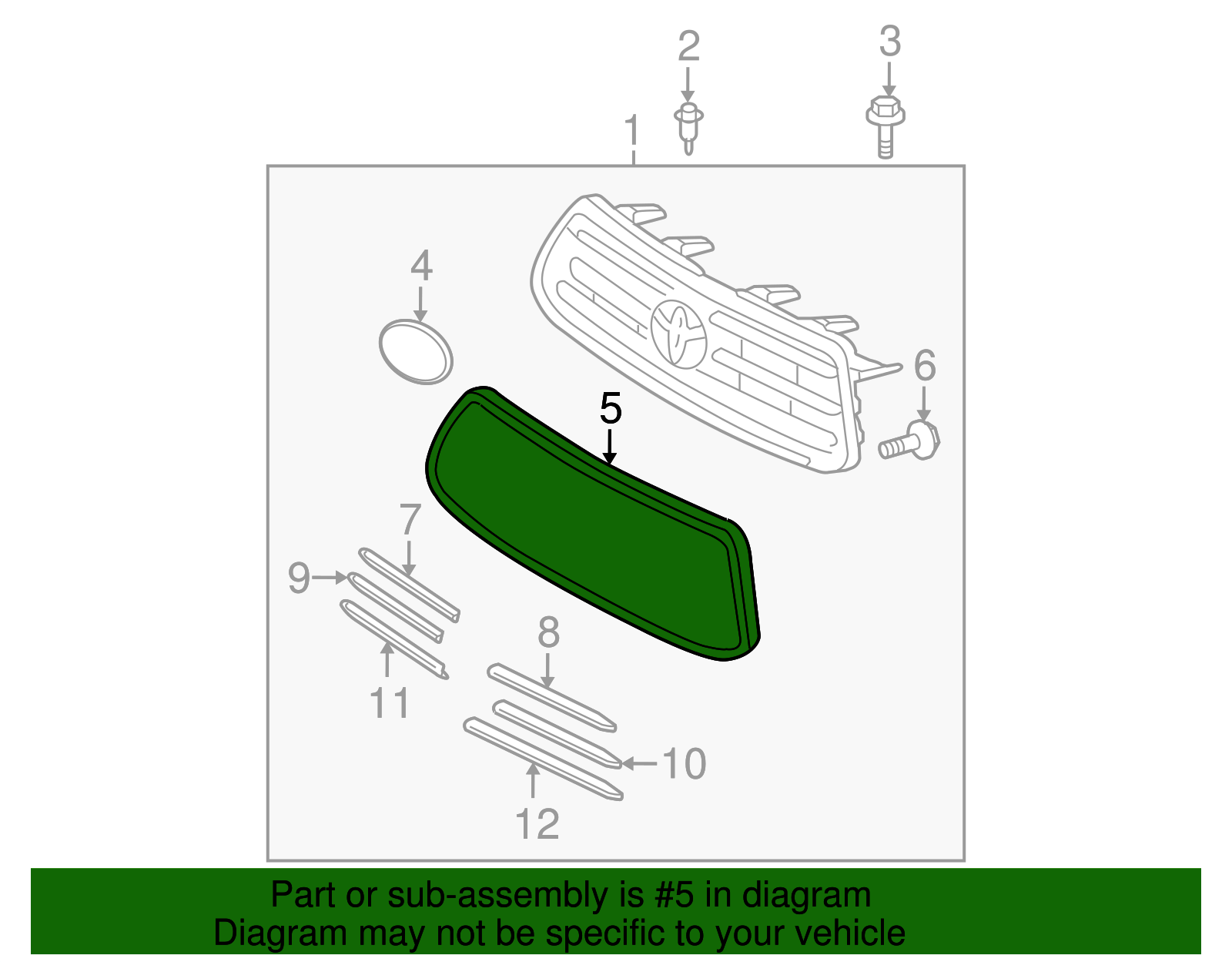 2
3
1
4
6
5
7
9
11
8
10
12

Part or sub-assembly is #5 in diagram
Diagram may not be specific to your vehicle