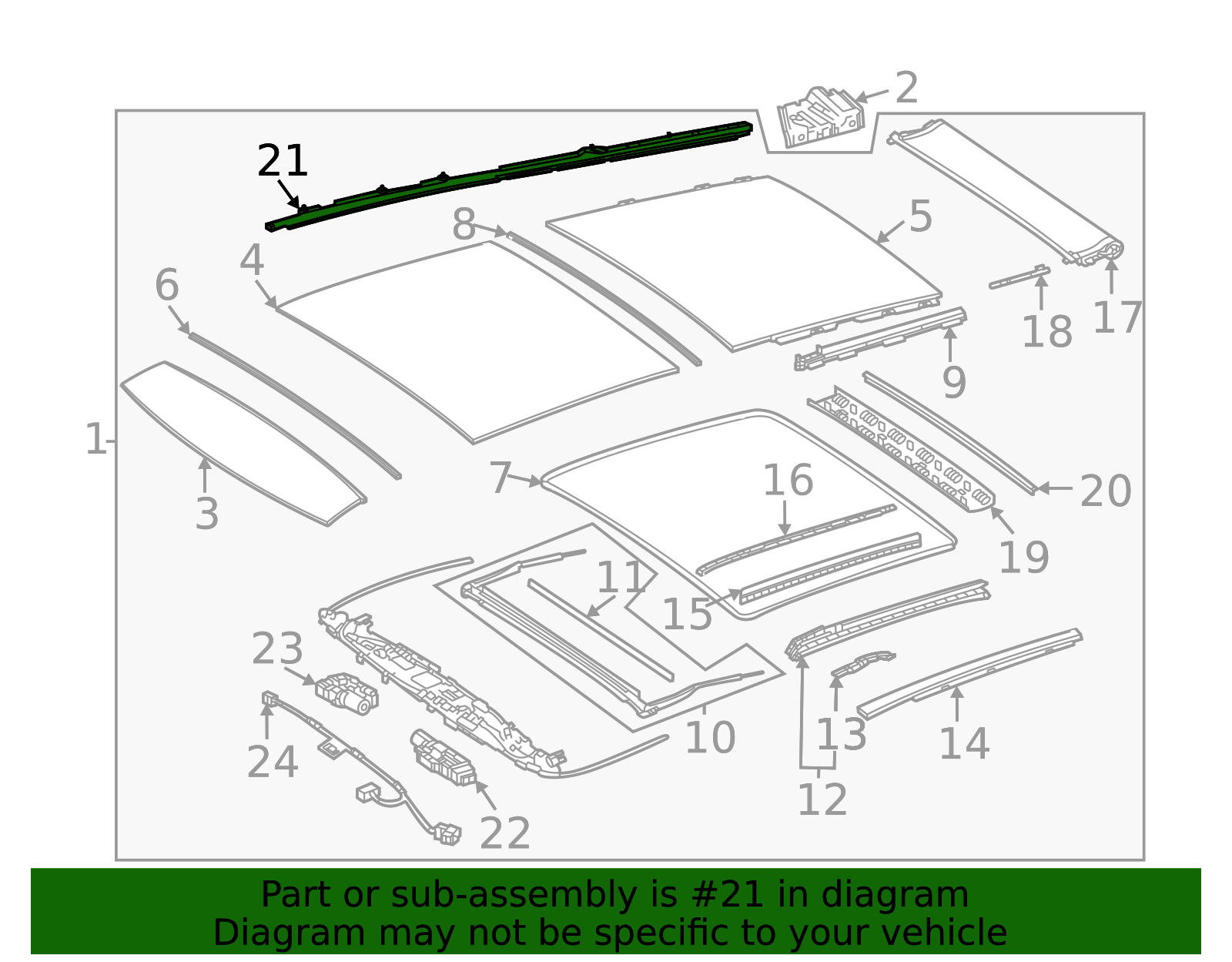 2
21
8
5
4
6
17
18
9
1
3
7
16
20
19
11
15
23
10
13
14
24
12
22

Part or sub-assembly is #21 in diagram
Diagram may not be specific to your vehicle