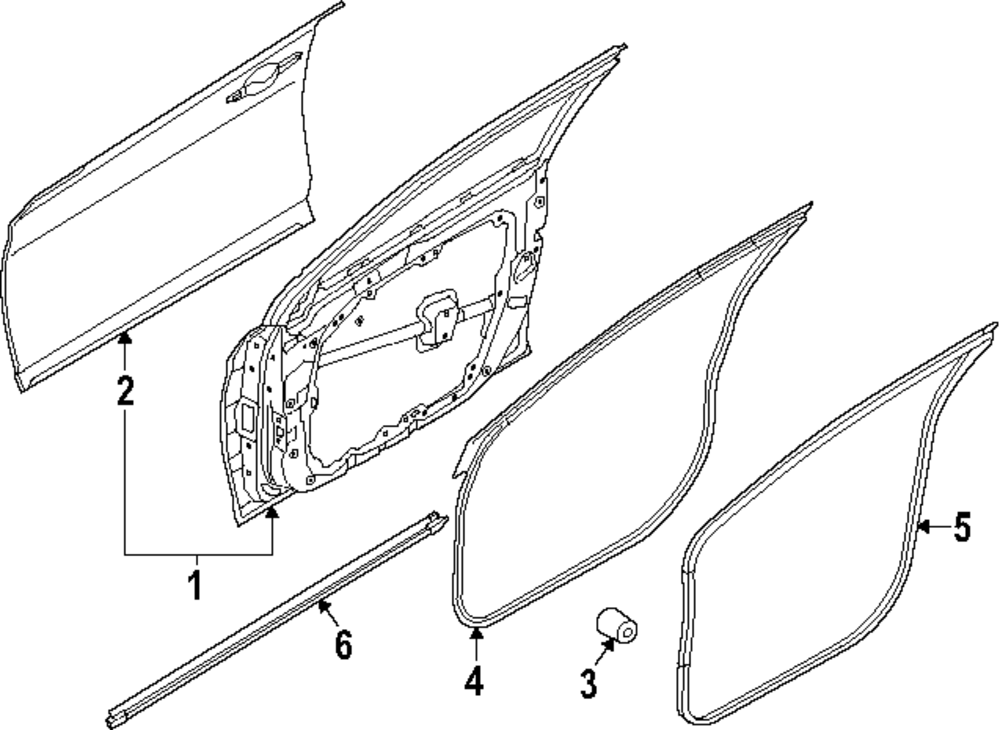 2
1
6
4
3
5