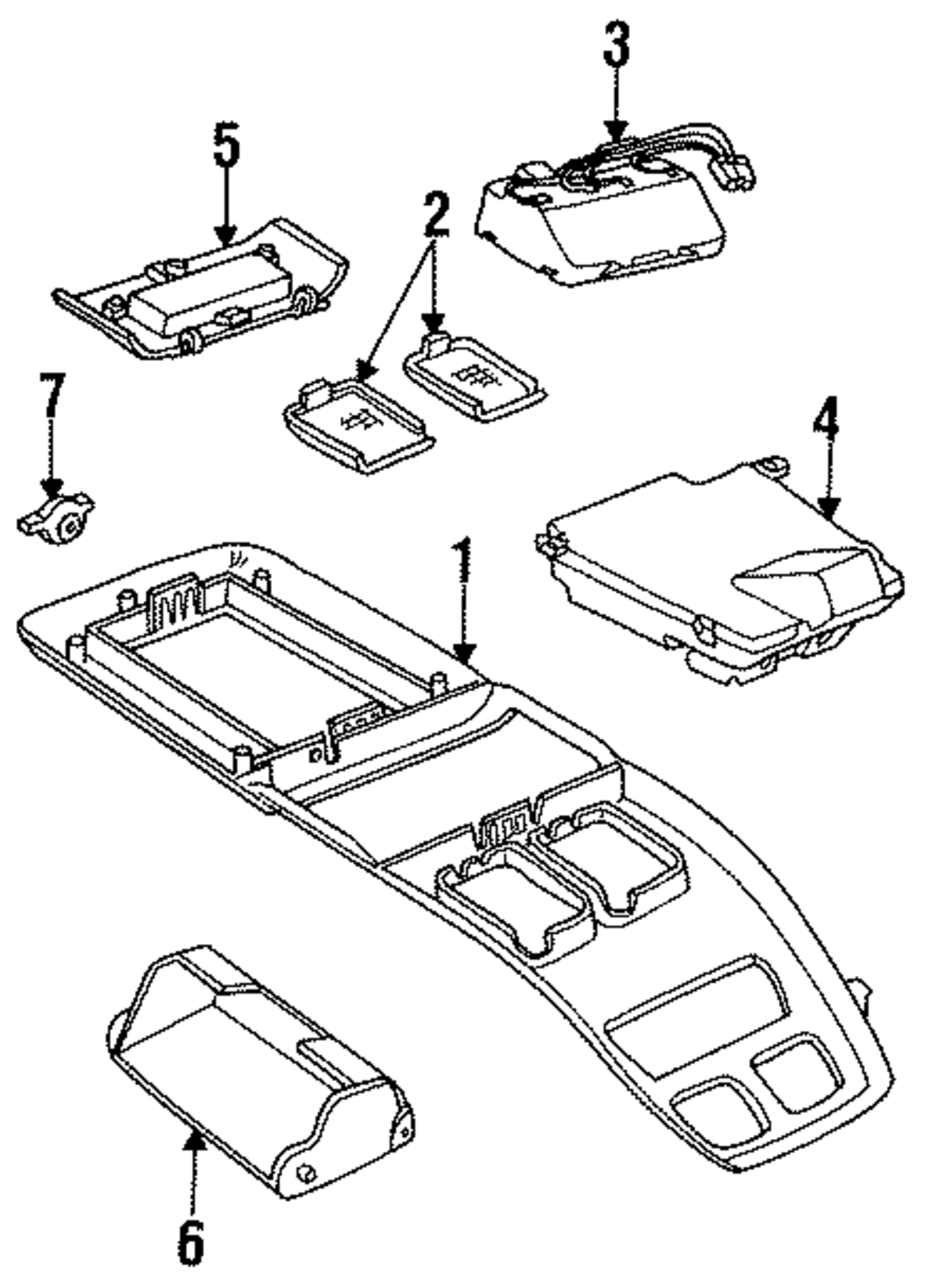 3
5
2
7
4
1
6