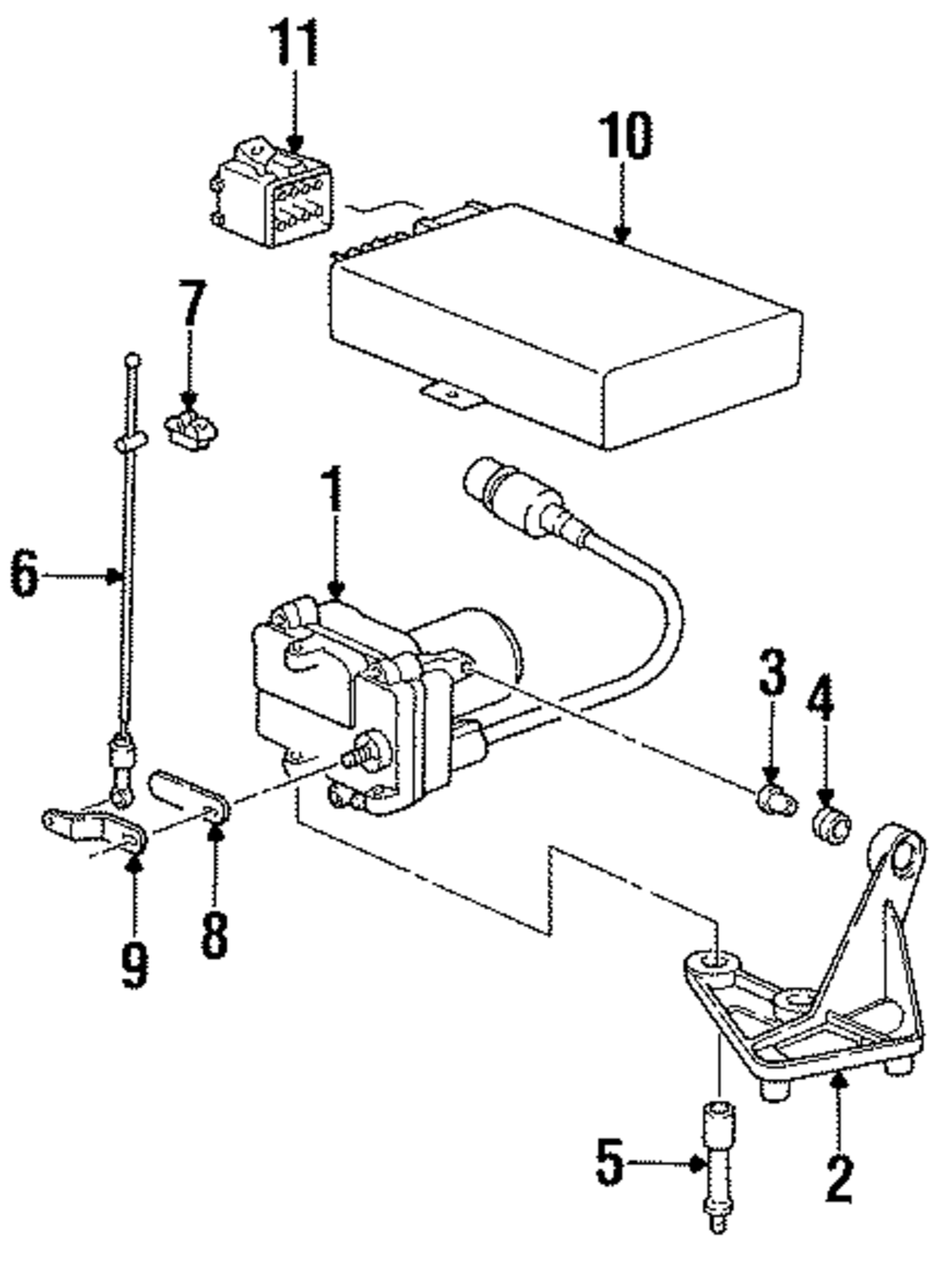 11
10
7
1
6
3
4
9
8
5
2