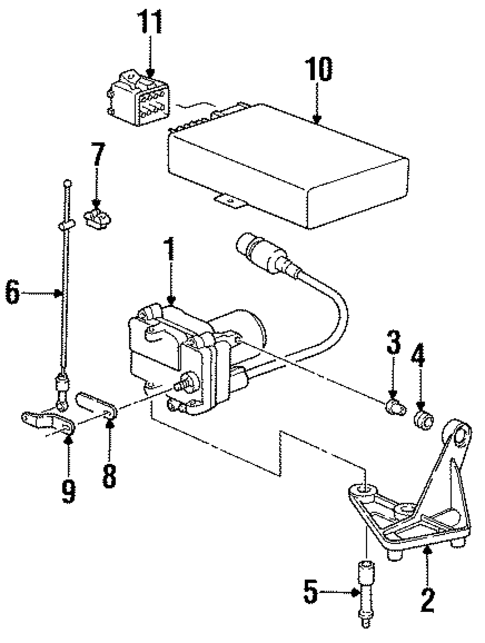 11
10
7
1
6
3
4
9
8
5
2