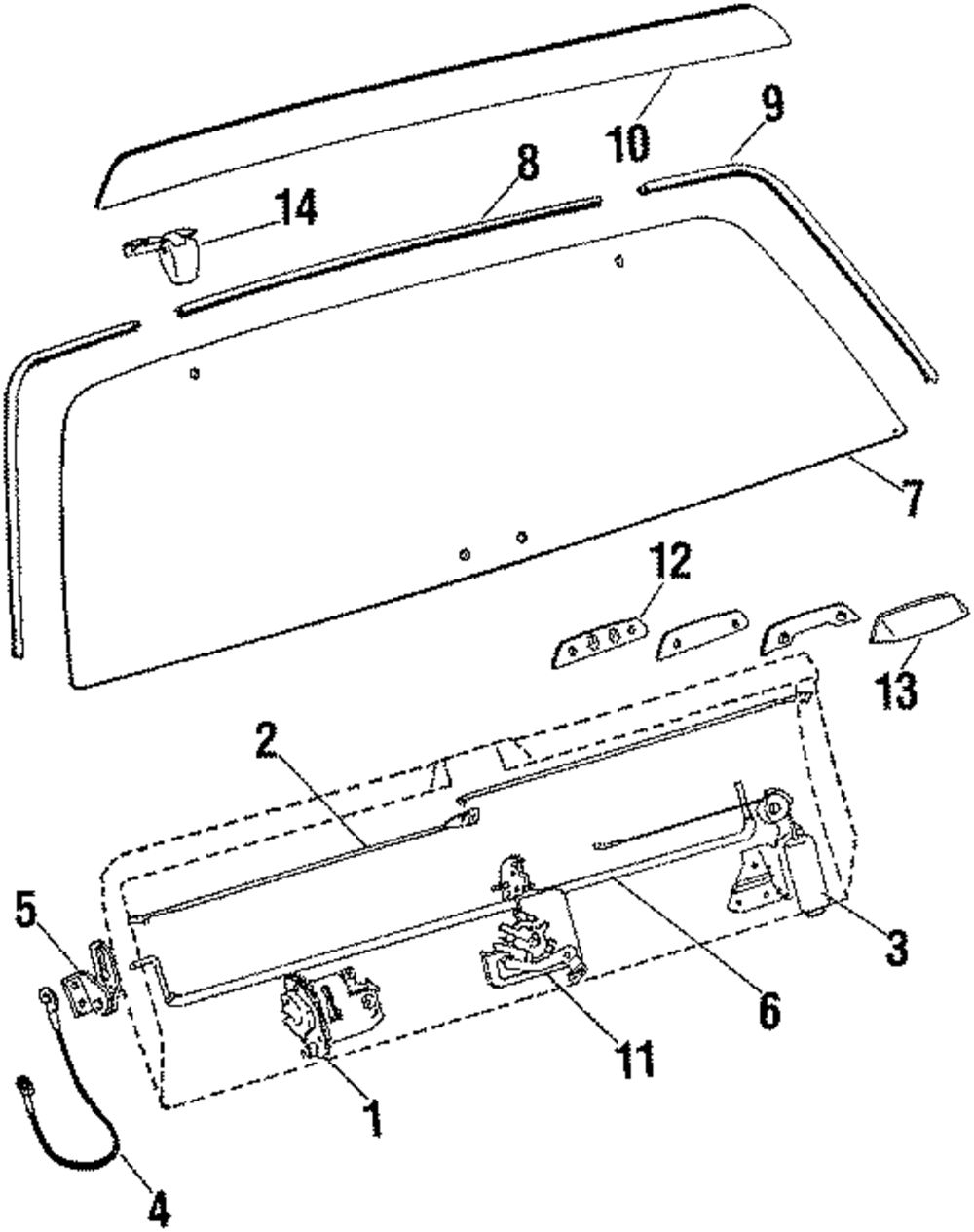 10
9
8
14
7
12
13
2
5
3
6
11
1
4