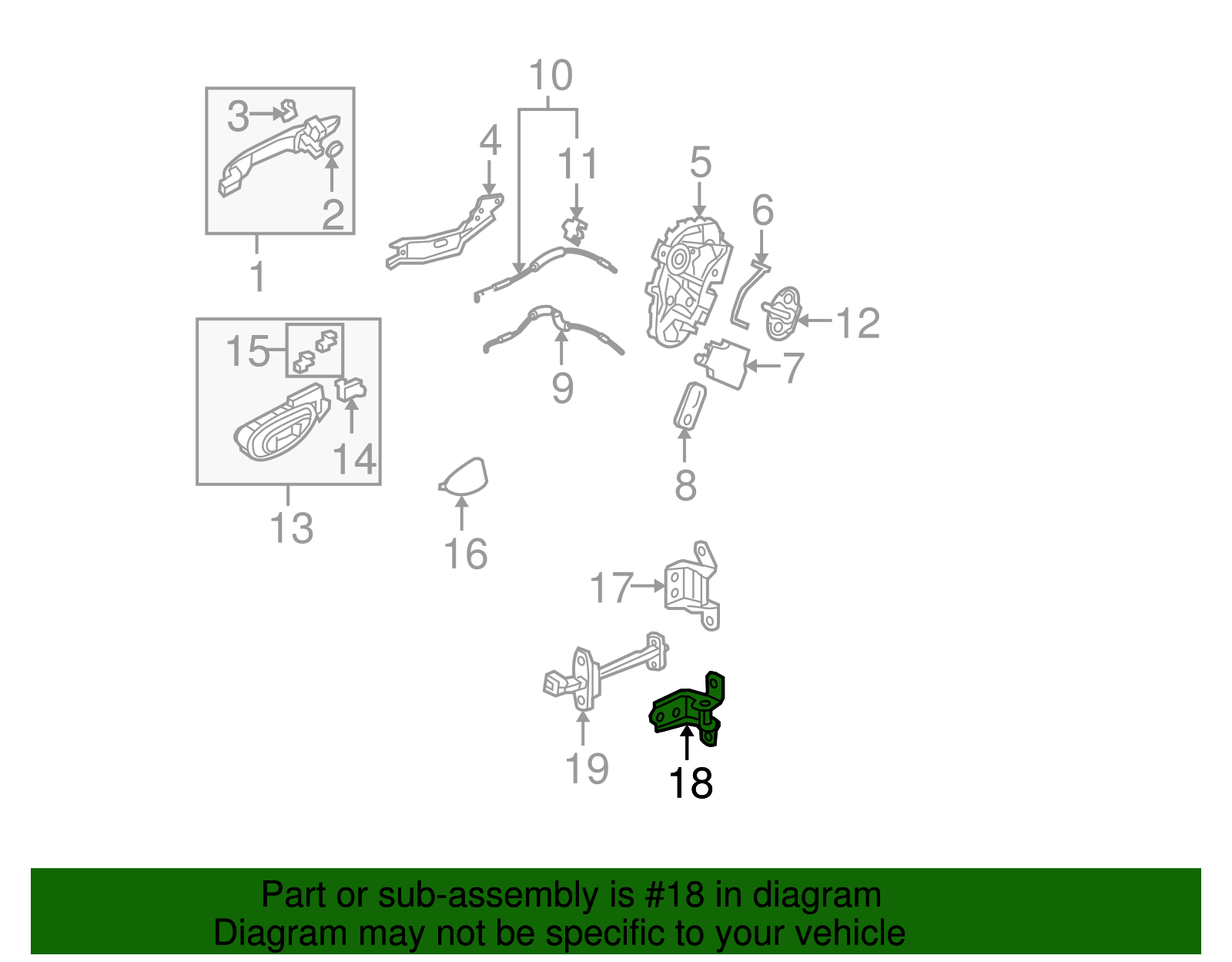 10
3
4
11
5
6
2
1
12
15
7
9
14
8
13
16
17
19
18

Part or sub-assembly is #18 in diagram
Diagram may not be specific to your vehicle