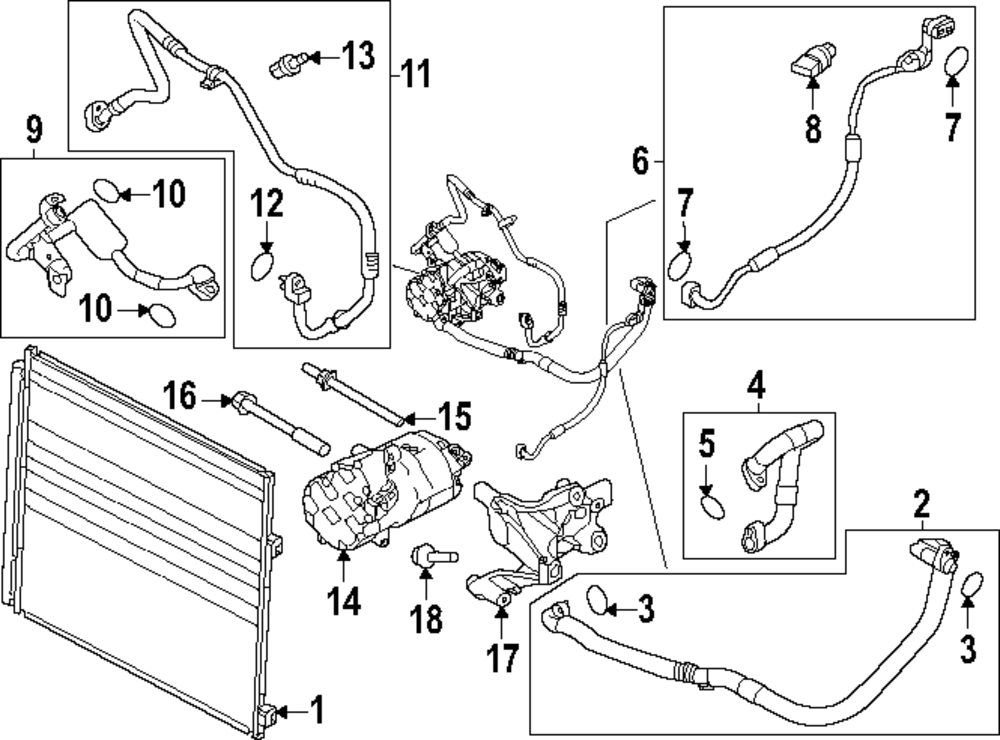 13
11
9
10
12
10
8
7
6
7
16
15
4
5
2
14
18
17
3
3
1