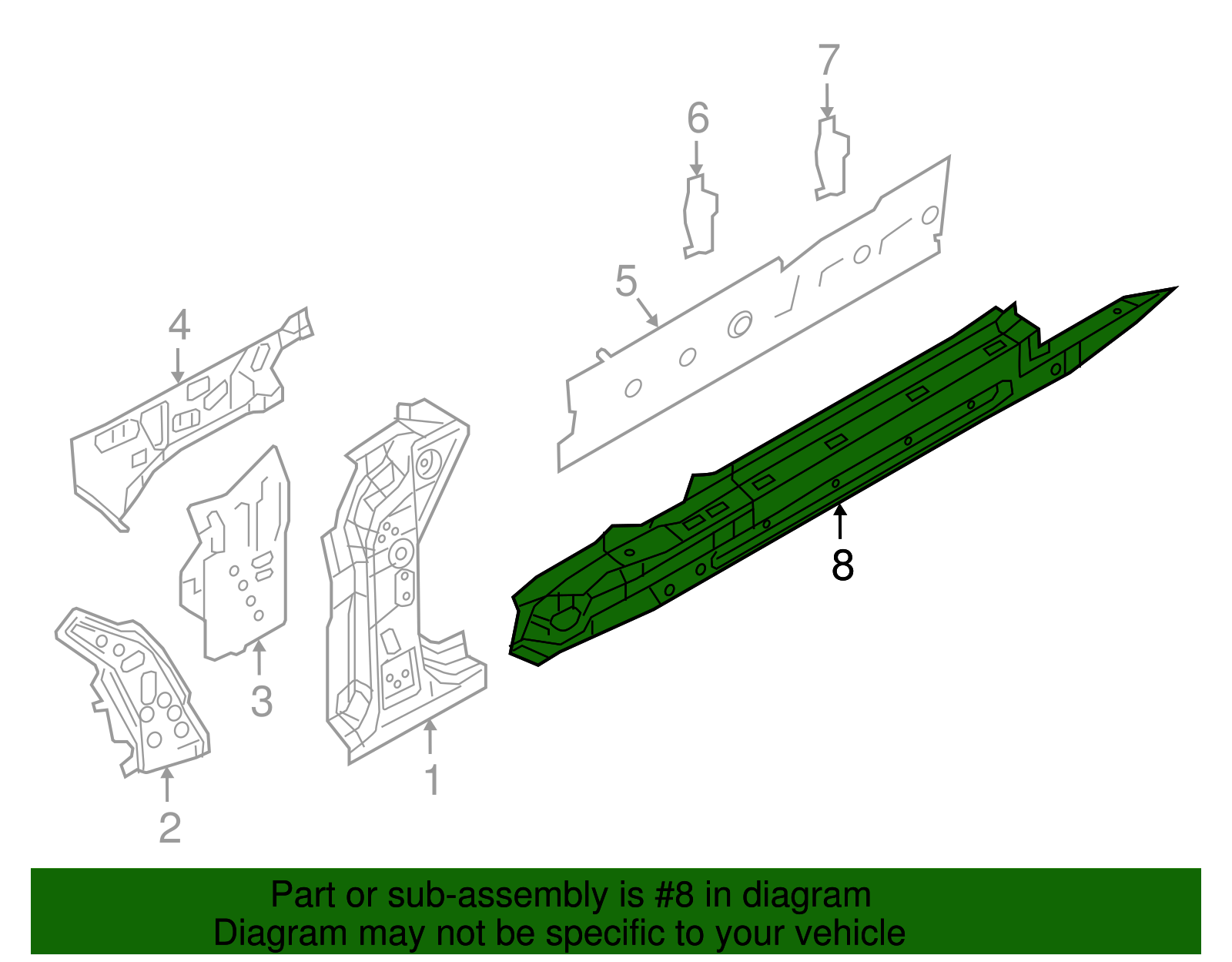 7
6
5
4
8
3
1
2

Part or sub-assembly is #8 in diagram
Diagram may not be specific to your vehicle