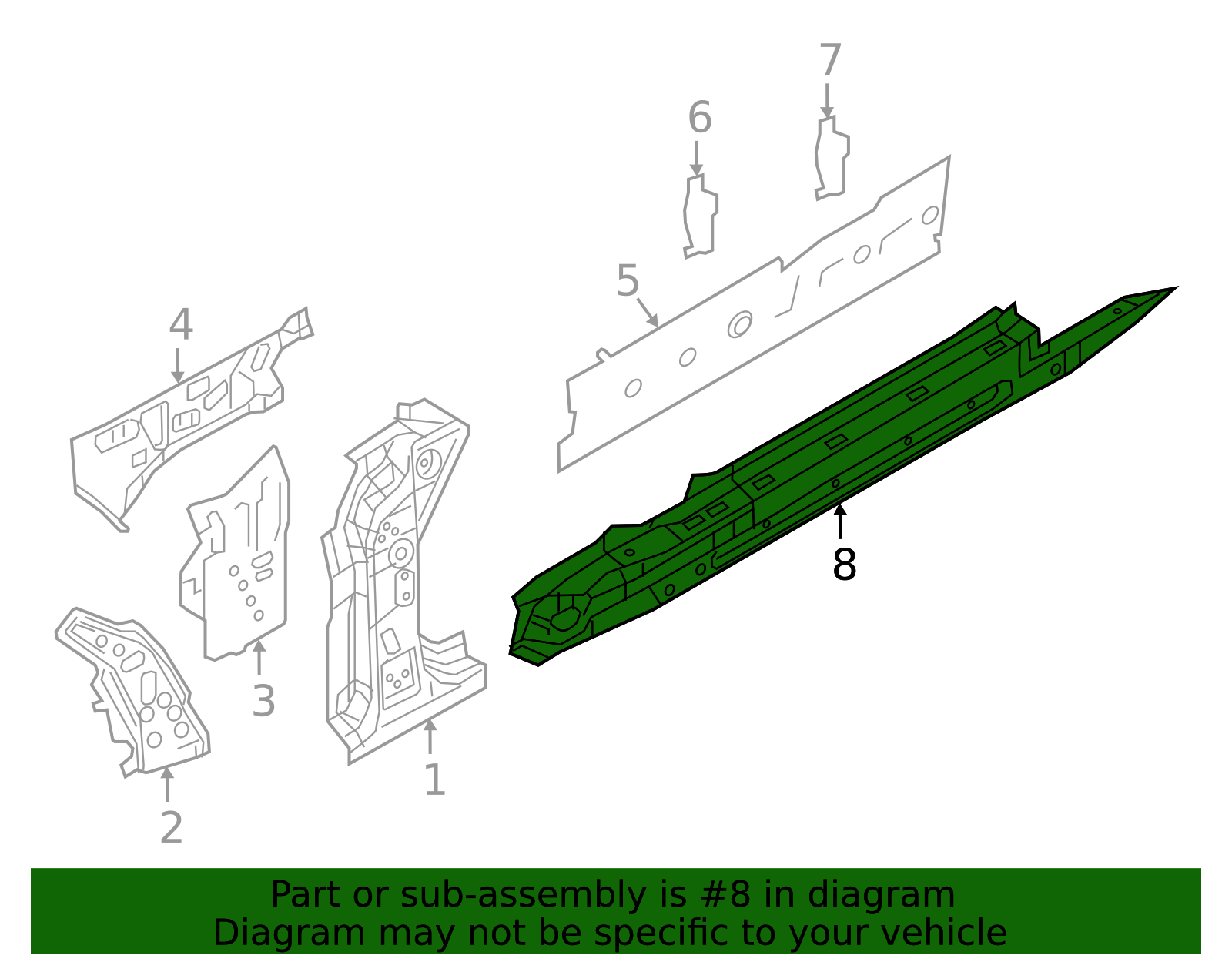 7
6
5
4
8
3
1
2

Part or sub-assembly is #8 in diagram
Diagram may not be specific to your vehicle