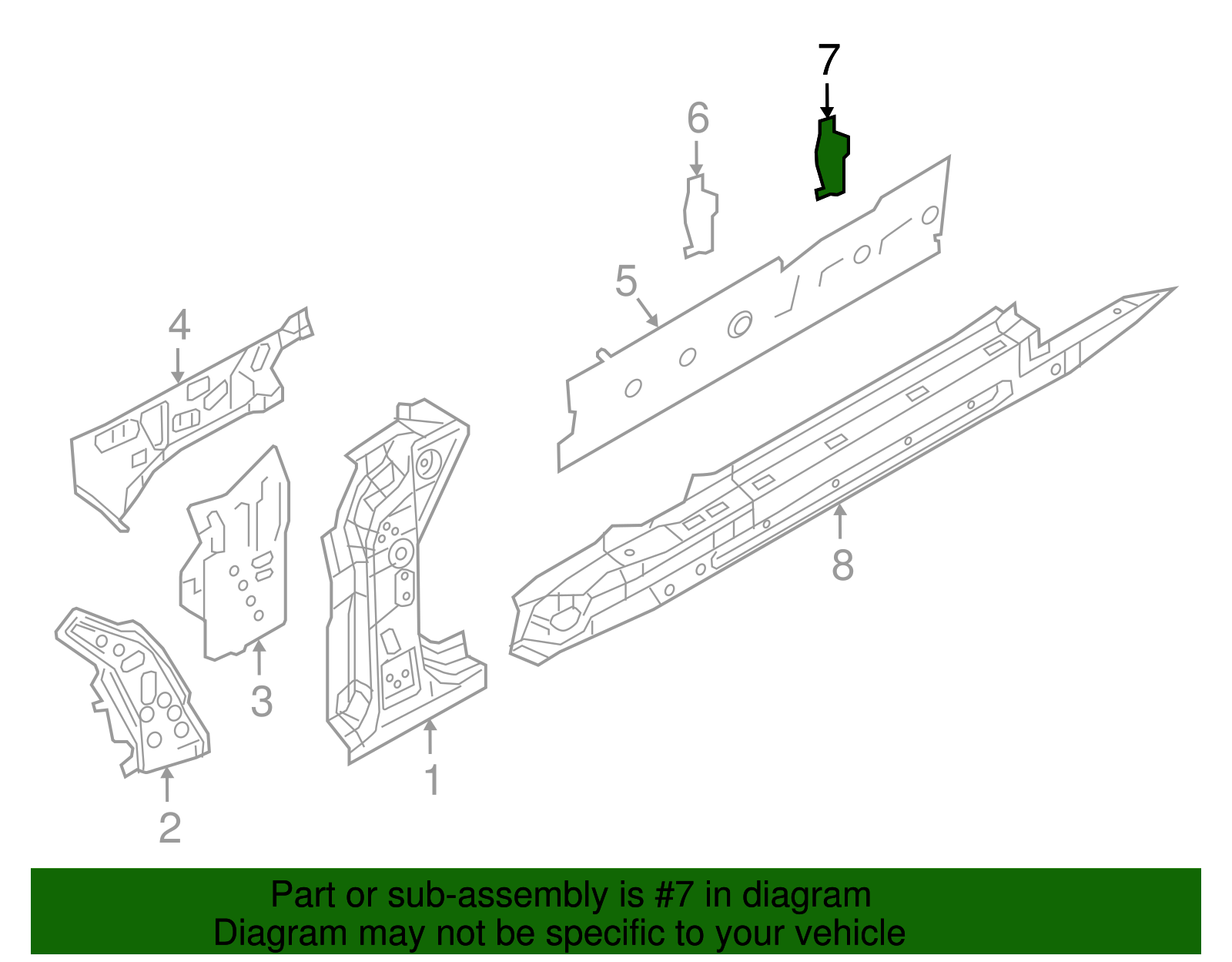 7
6
5
4
8
3
1
2

Part or sub-assembly is #7 in diagram
Diagram may not be specific to your vehicle