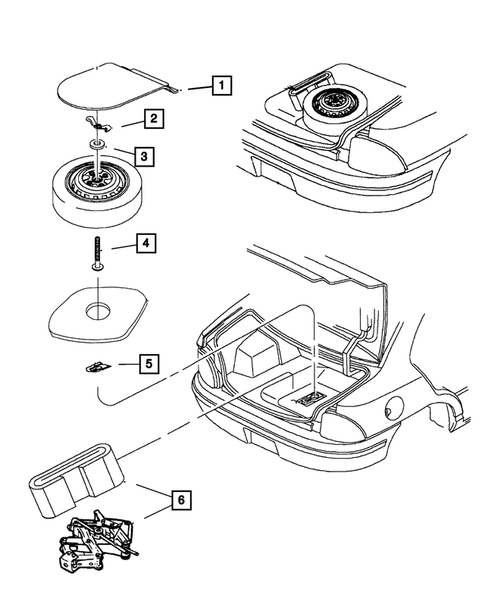 1
2
3
4
5
6