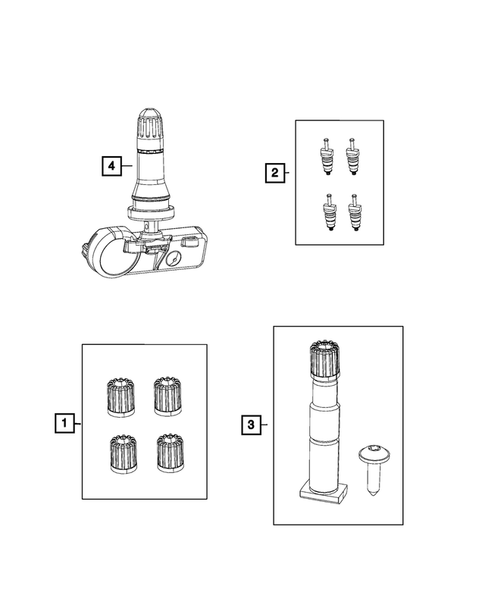 4
2
1
3