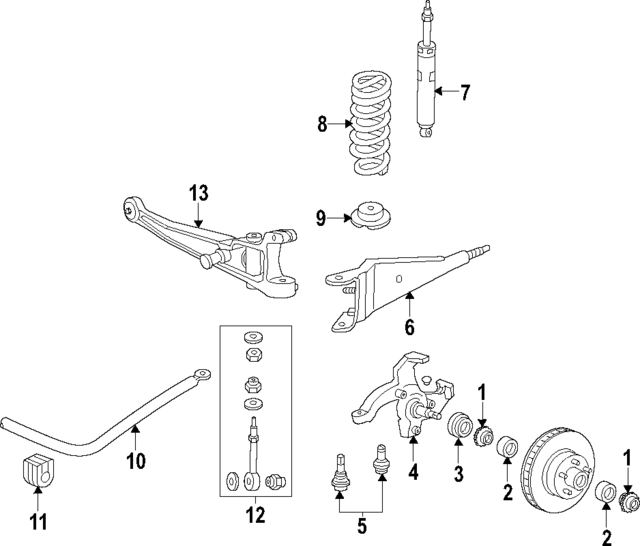 7
8
13
9
6
1
10
4
3
2
1
11
12
5
2