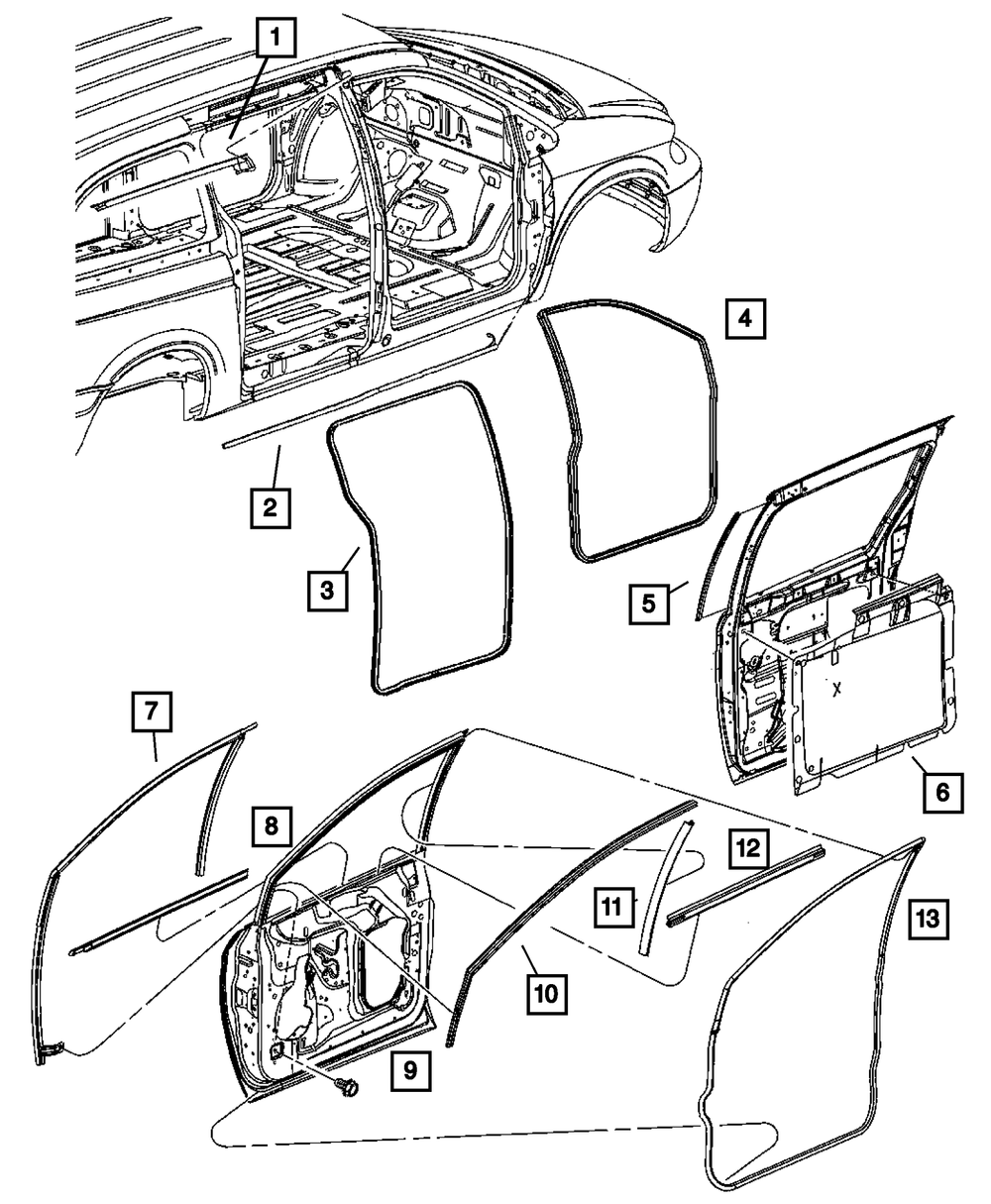 1
4
2
3
5
X
6
7
8
12
11
13
10
9