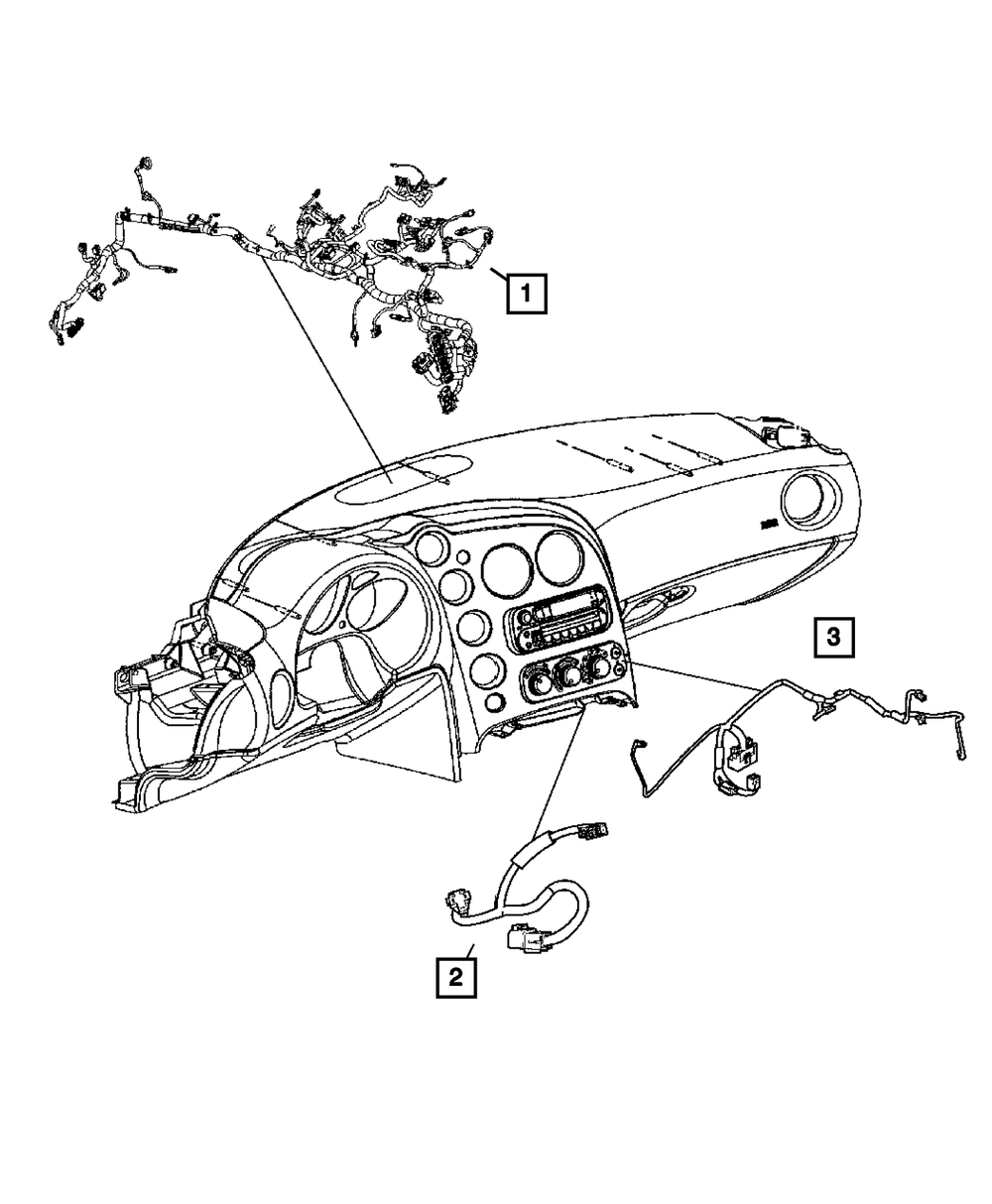 1

3

2