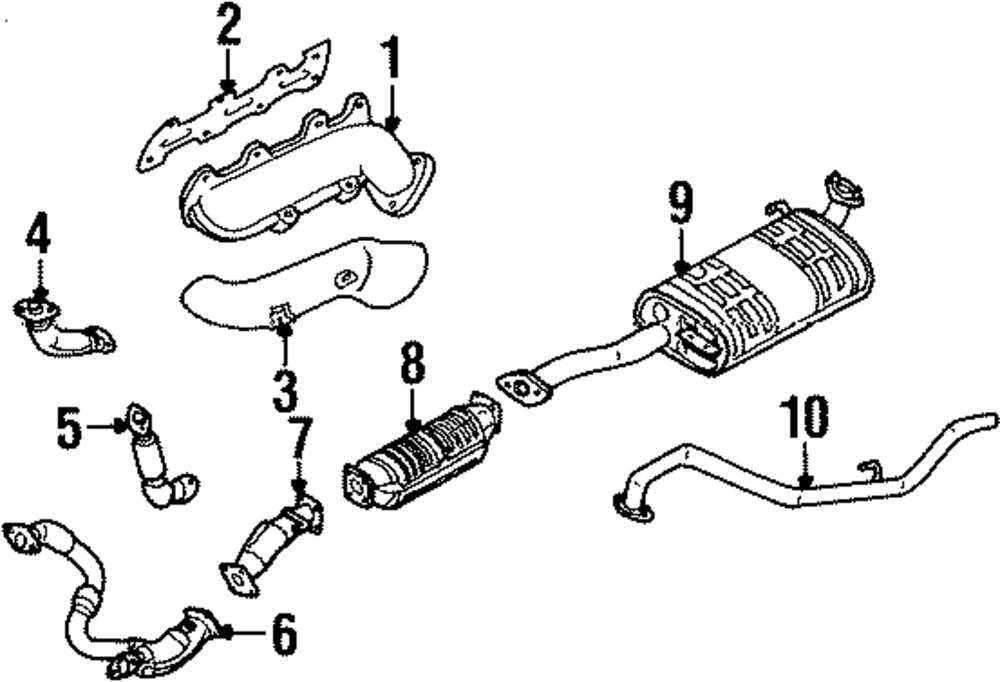 2
1
4
9
3
8
5
7
10
6