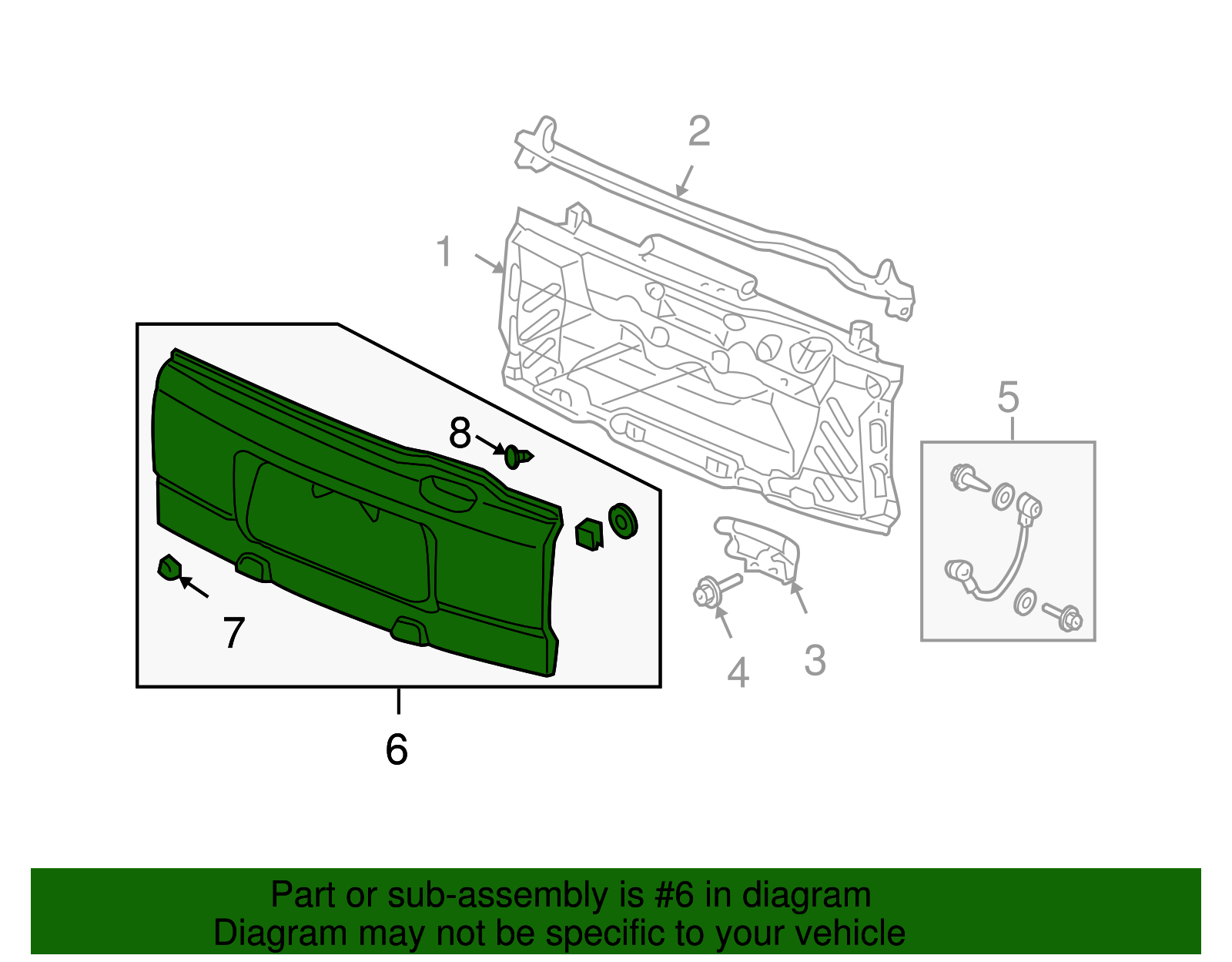 2

1

5

8

7

4

3

6

Part or sub-assembly is #6 in diagram
Diagram may not be specific to your vehicle