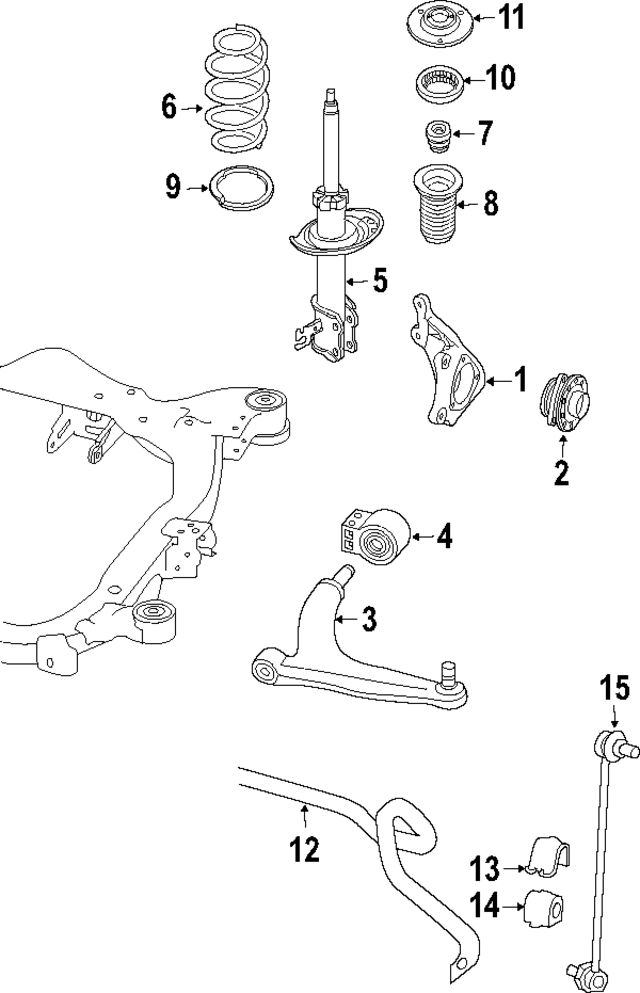 11
10
6
7
9
8
5
1
2
4
3
15
12
13
14