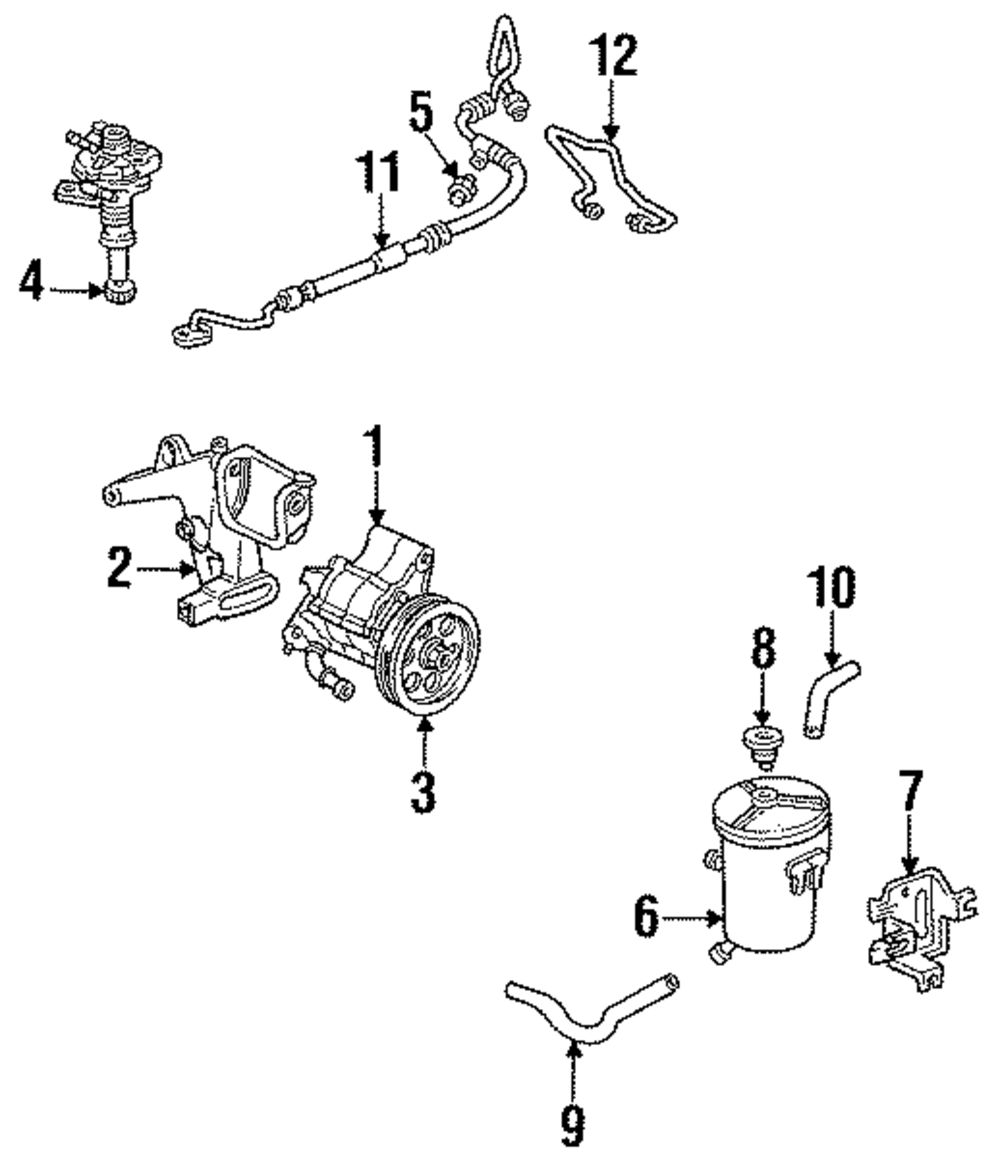 12
5
11
4
1
2
10
8
3
7
6
9