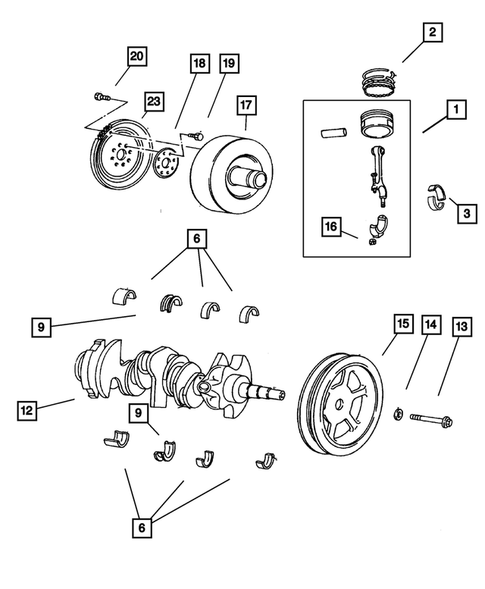 2
20
18
19
23
17
1
3
16
6
9
15
14
13
12
9
6