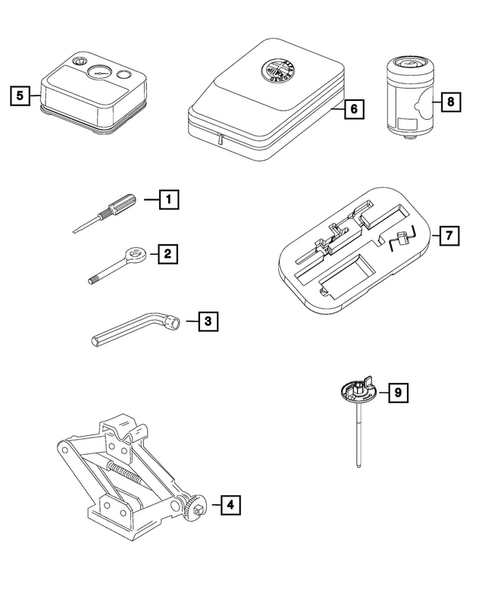 5
6
8
1
2
7
3
9
4