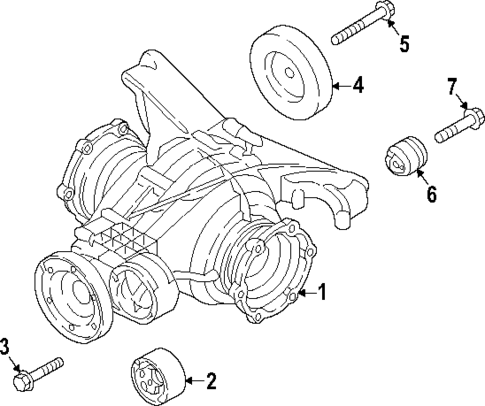 5
4
7
6
1
3
2