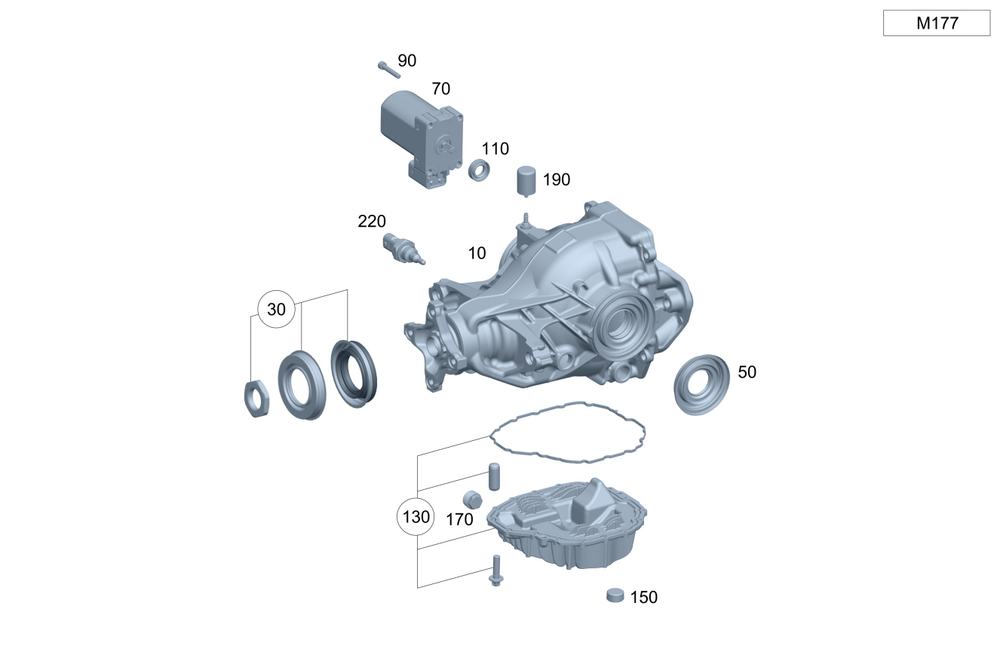 M177

90

70

110

190

220

10

30

50

130

170

150