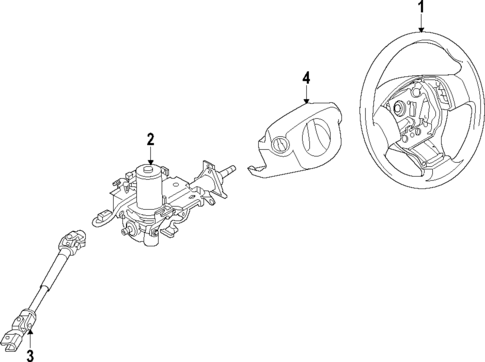 1
4
2
3