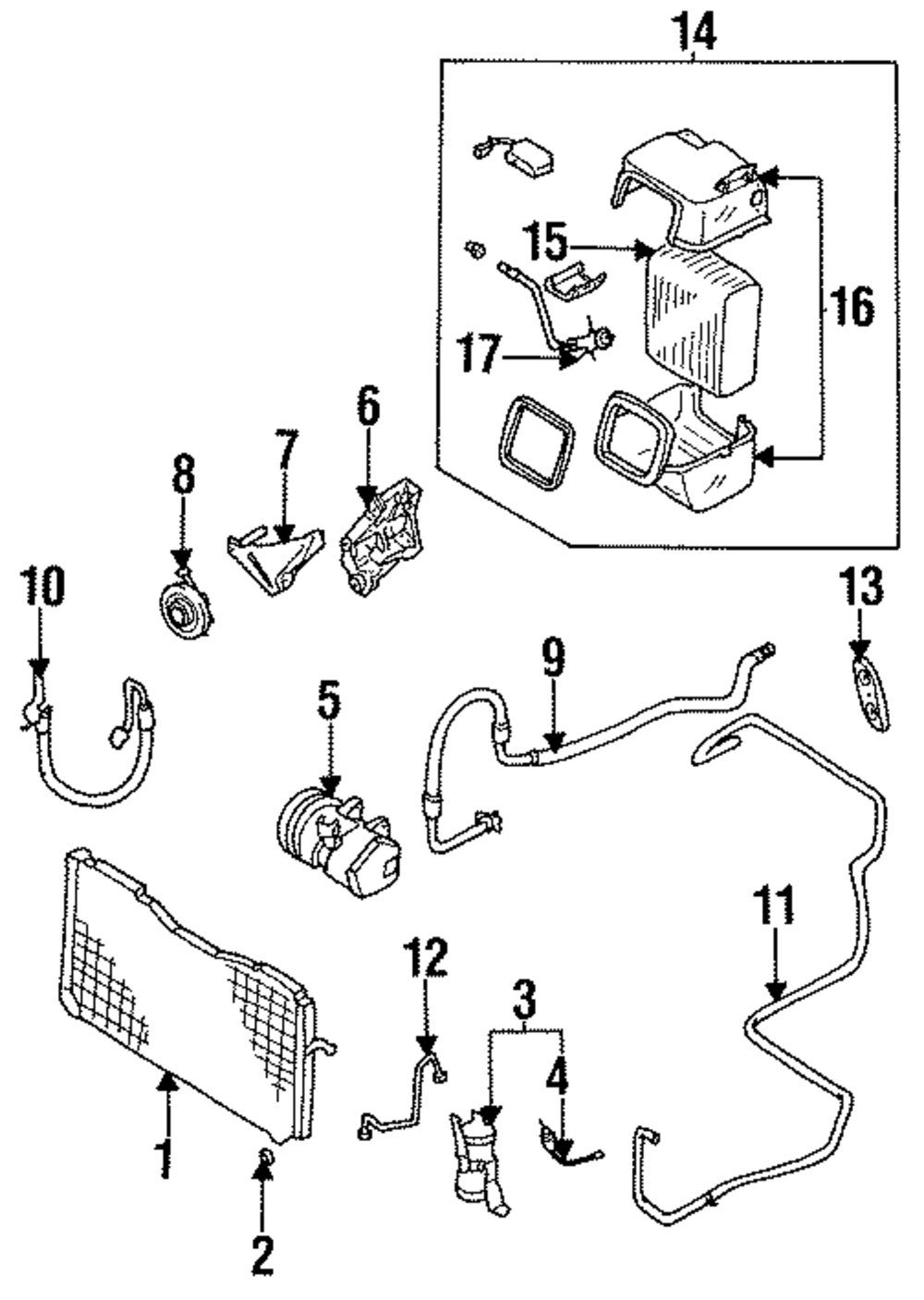 14
15
16
17
6
7
8
10
13
9
5
11
12
3
4
1
2