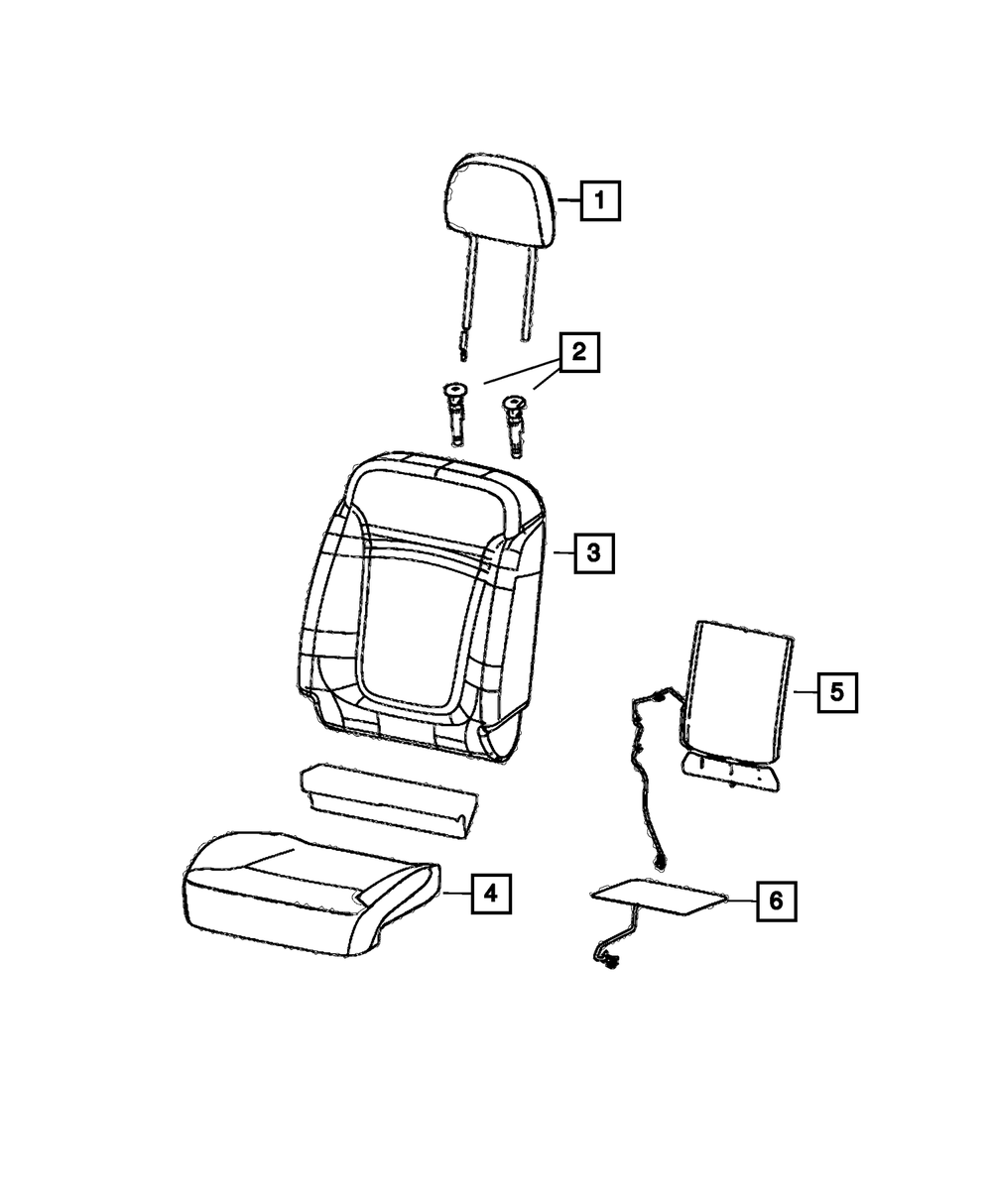 1
2
3
5
4
6