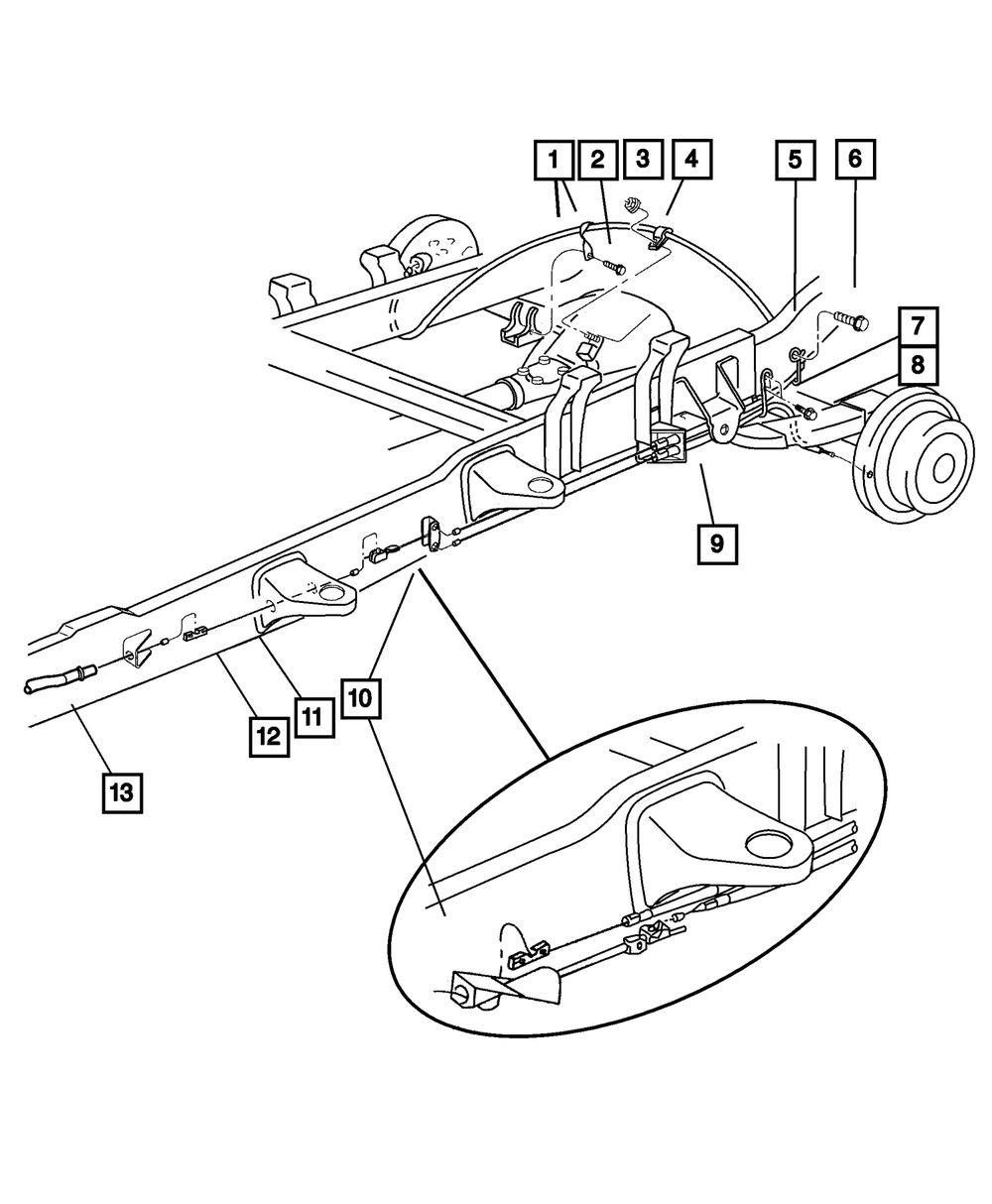 1
2
3
4
5
6
7
8
9
10
11
12
13