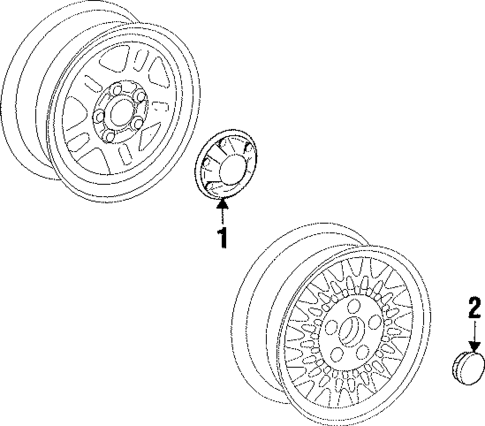 1

2