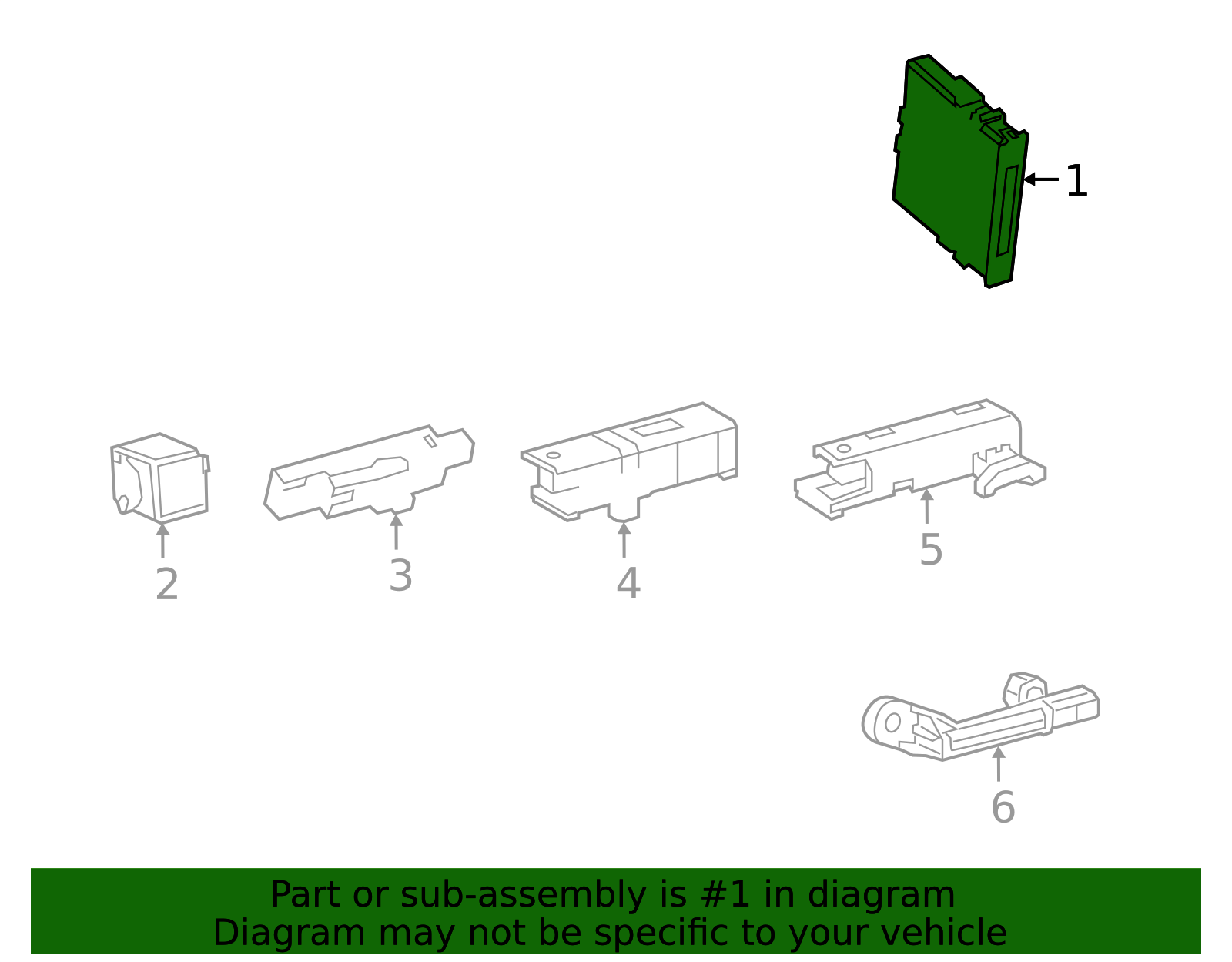 1

2

3

4

5

6

Part or sub-assembly is #1 in diagram
Diagram may not be specific to your vehicle