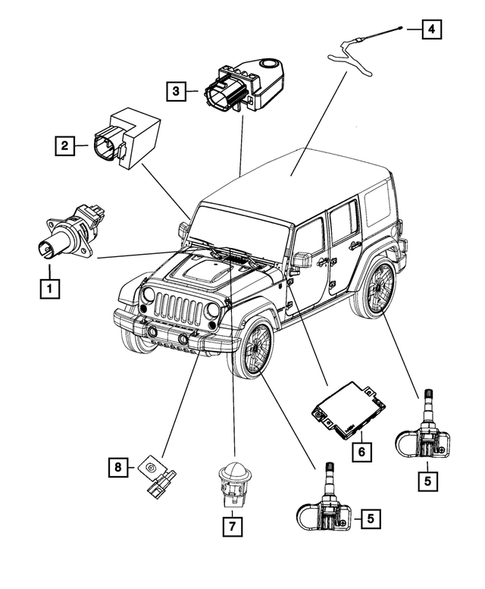 4
3
2
1
6
5
8
7
5