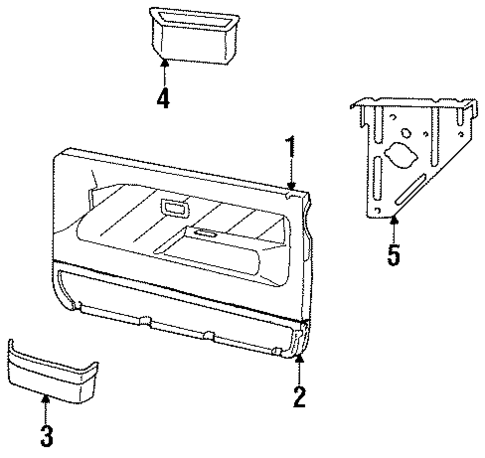 4
1
5
2
3