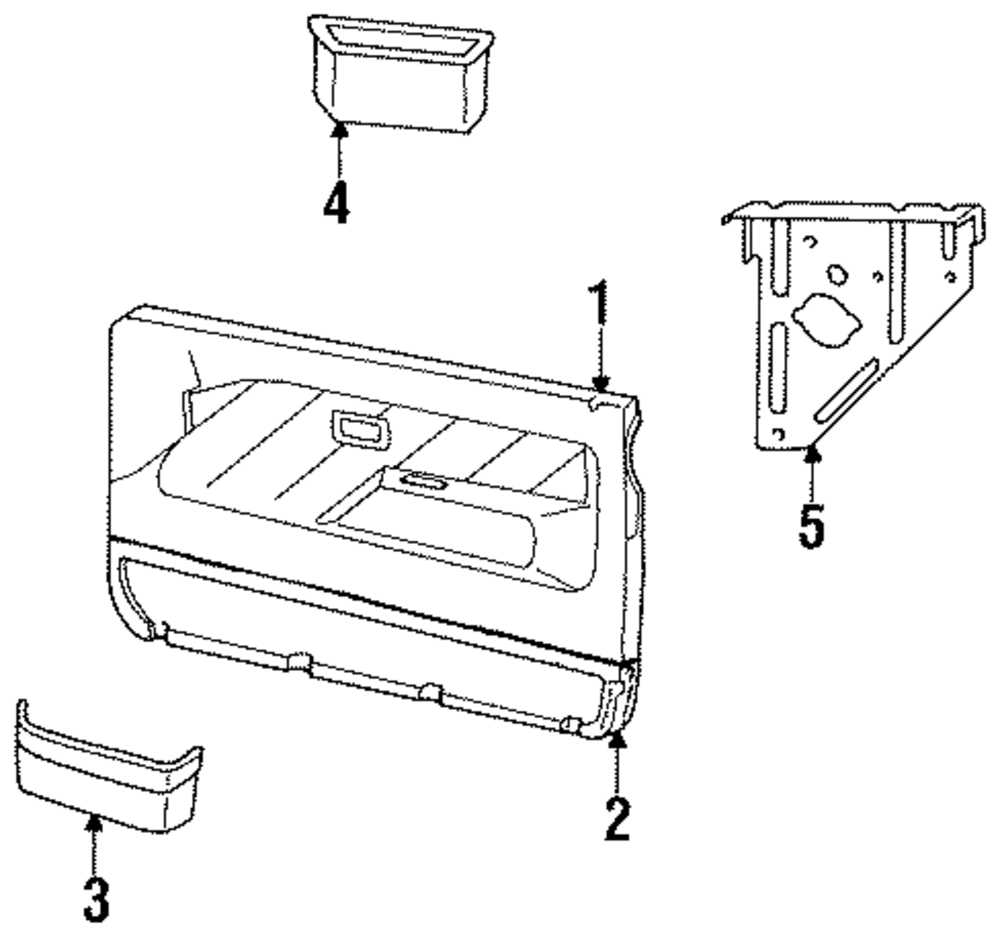 4
1
5
2
3