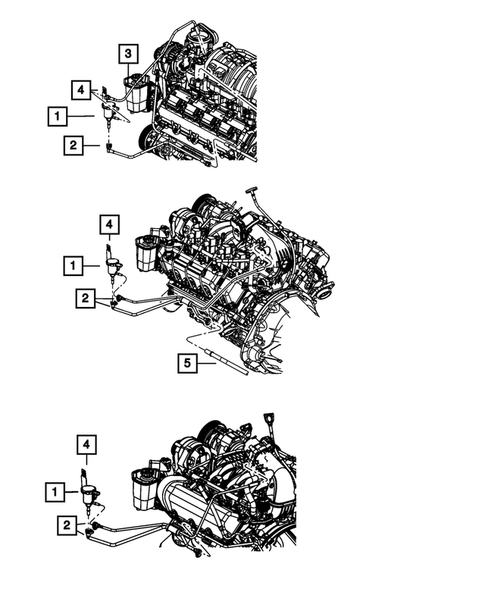 3
4
1
2
4
1
2
5
4
1
2