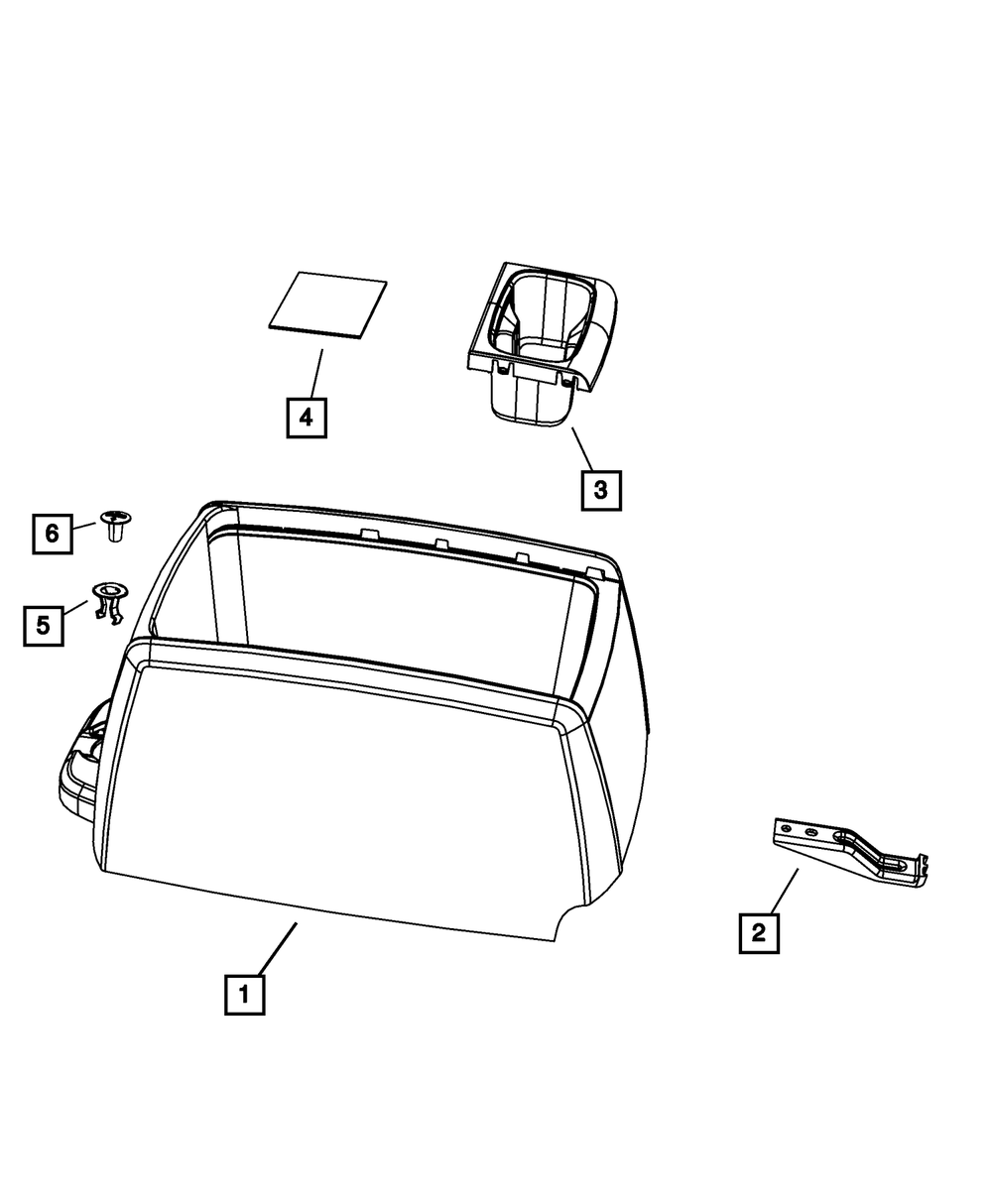 4
3
6
5
2
1