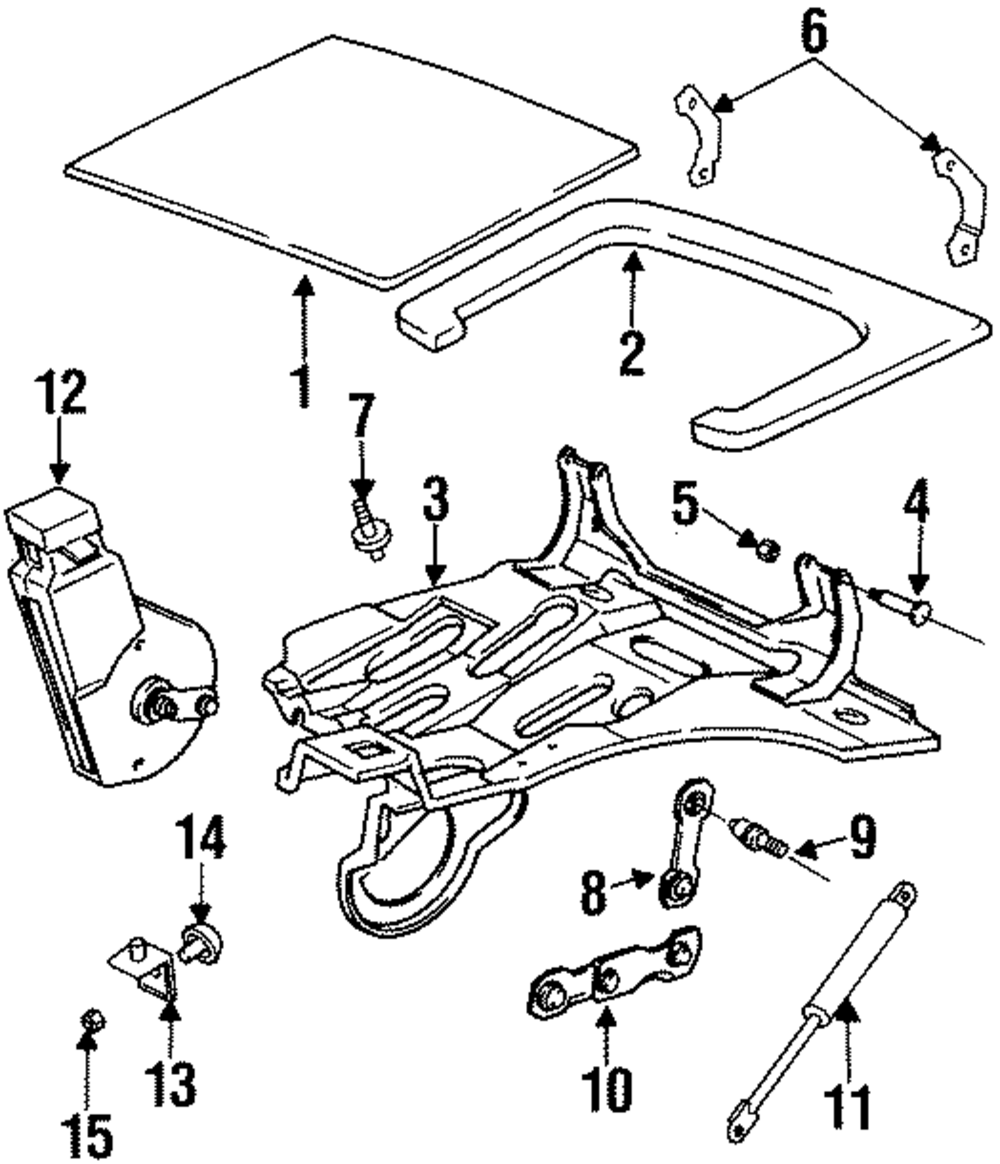 6
1
2
12
7
3
5
4
14
9
8
13
10
11
15