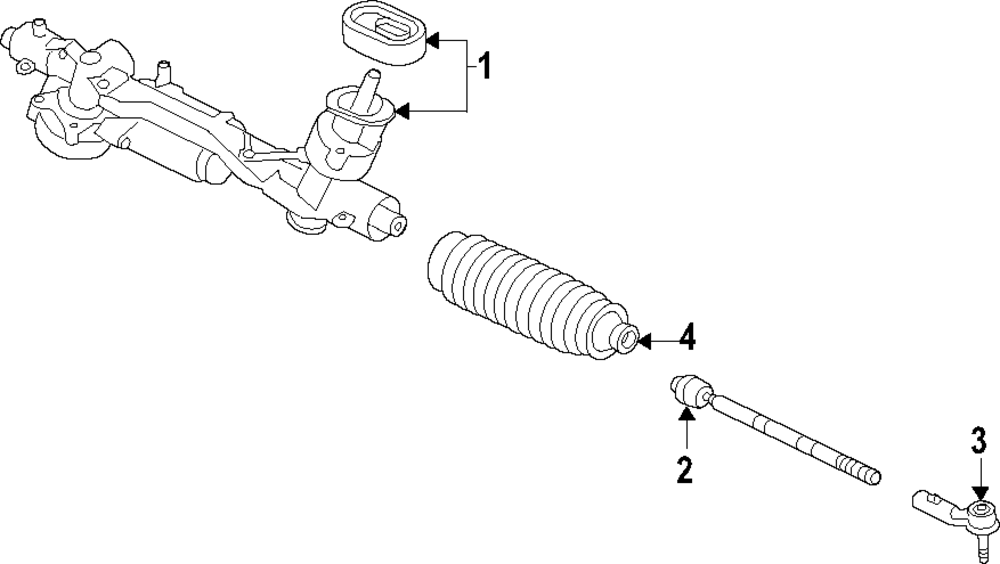 1
4
2
3