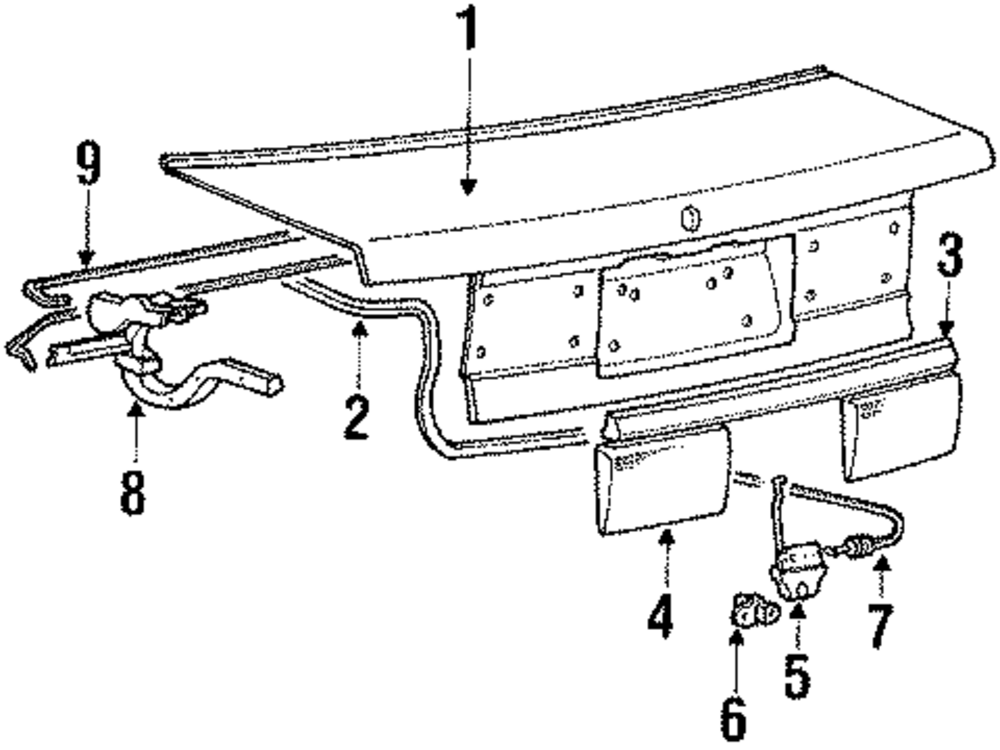 1
9
3
2
8
4
7
5
6