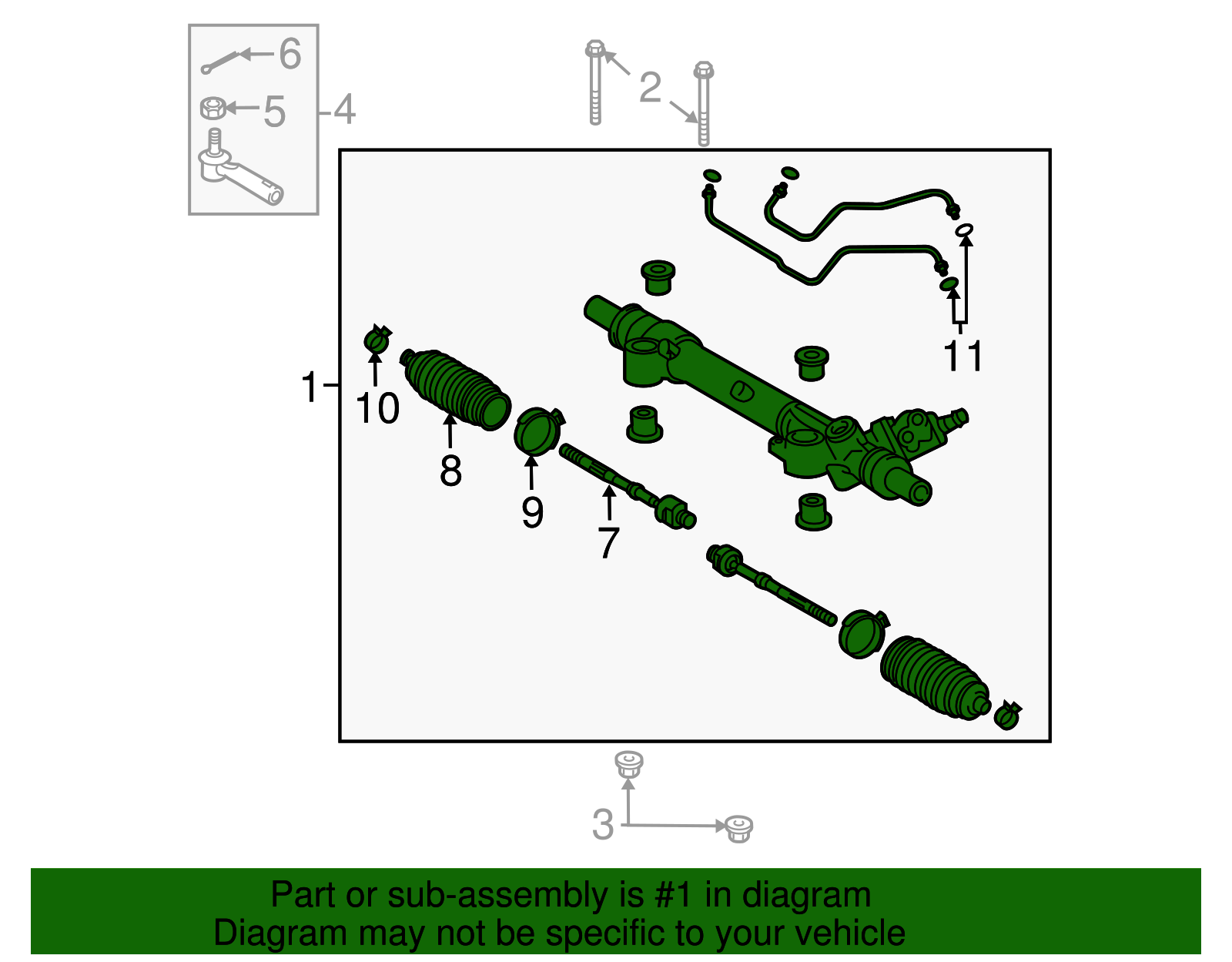 6
5
4
2
11
1
10
8
9
7
3

Part or sub-assembly is #1 in diagram
Diagram may not be specific to your vehicle